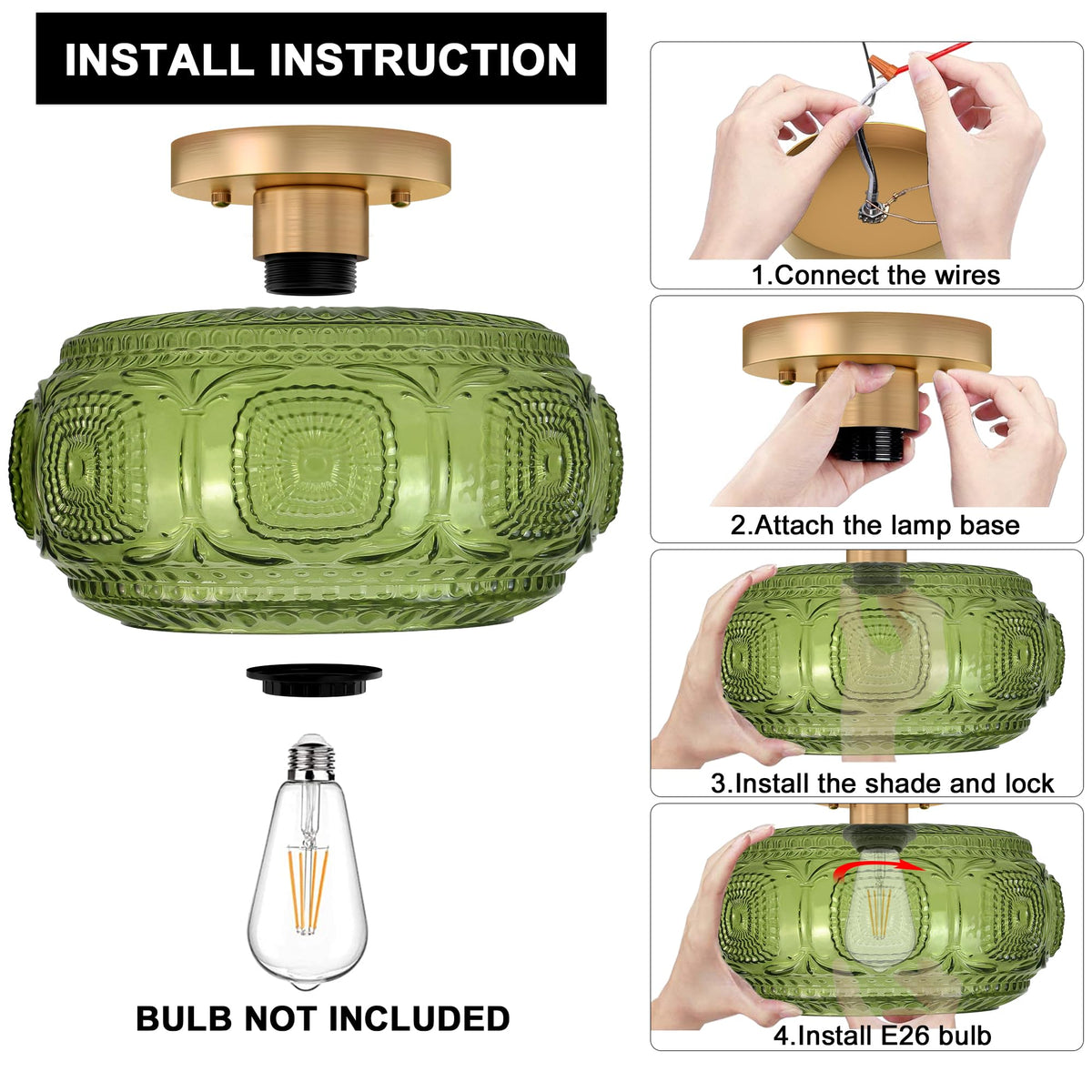 INSTALL INSTRUCTION

BULB NOT INCLUDED

1.Connect the wires

2.Attach the lamp base

3.Install the shade and lock

4.Install E26 bulb