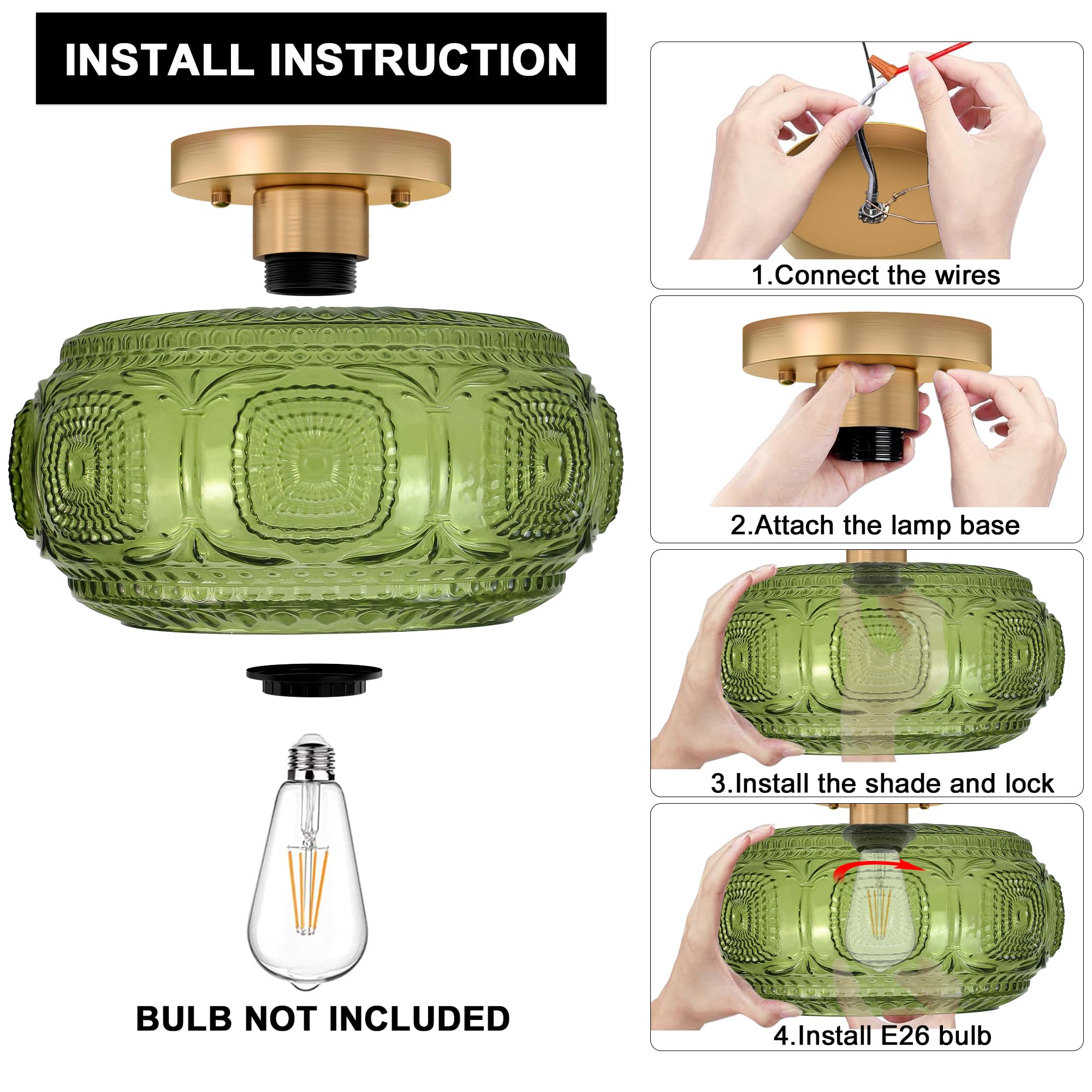 INSTALL INSTRUCTION

BULB NOT INCLUDED

1.Connect the wires

2.Attach the lamp base

3.Install the shade and lock

4.Install E26 bulb