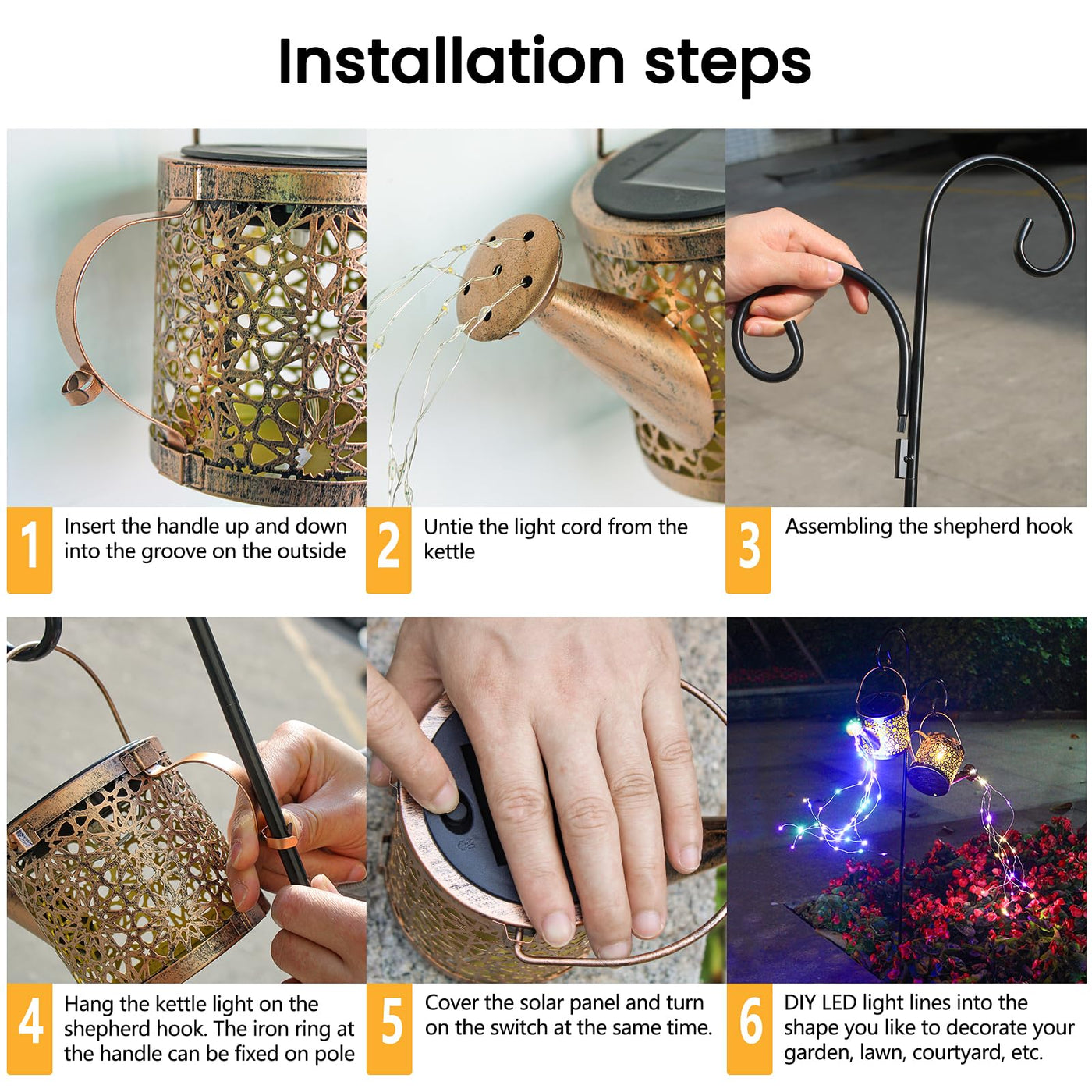 Installation steps

1 Insert the handle up and down into the groove on the outside

2 Untie the light cord from the kettle

3 Assembling the shepherd hook

4 Hang the kettle light on the shepherd hook. The iron ring at the handle can be fixed on pole

5 Cover the solar panel and turn on the switch at the same time.

6 DIY LED light lines into the shape you like to decorate your garden, lawn, courtyard, etc.