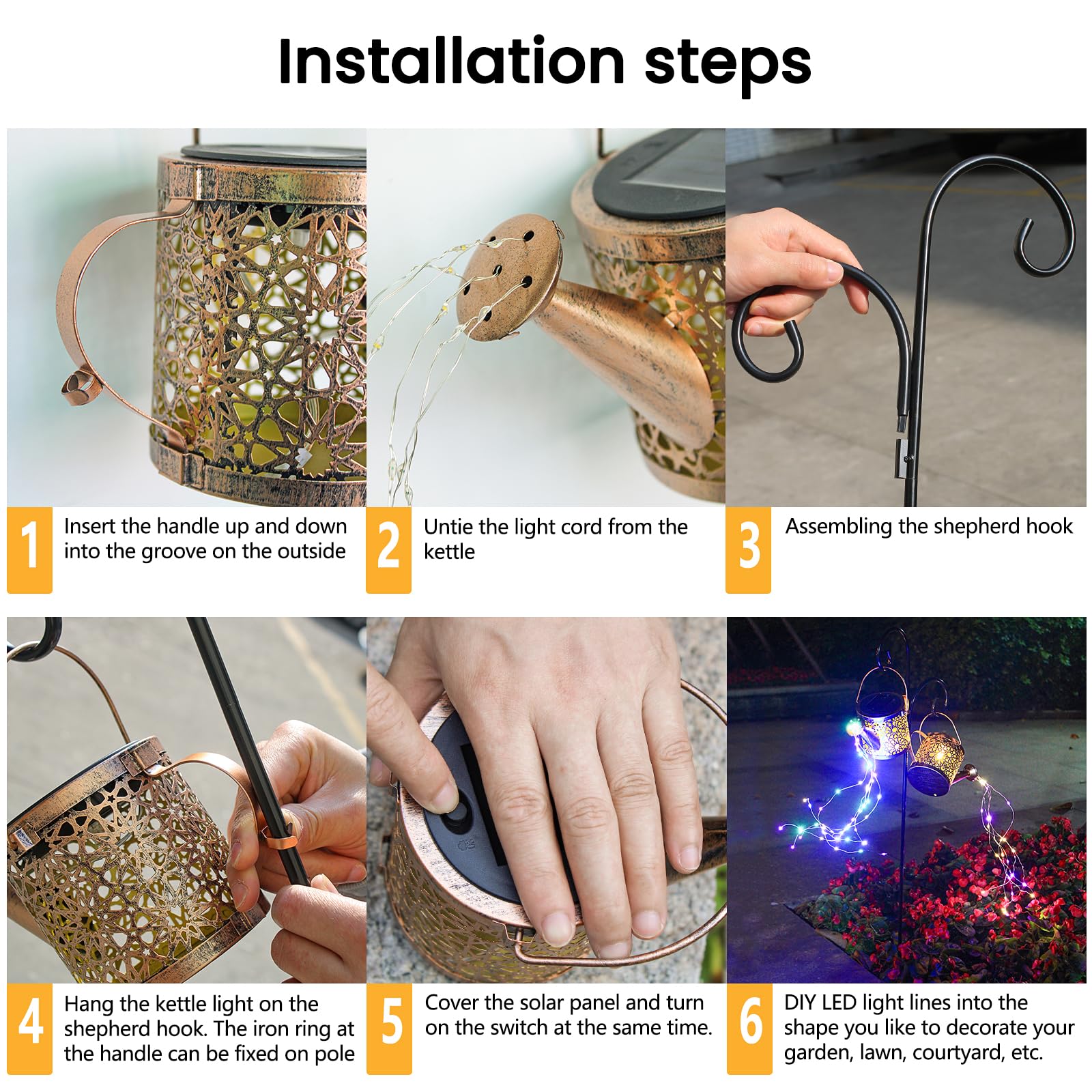 Installation steps

1 Insert the handle up and down into the groove on the outside

2 Untie the light cord from the kettle

3 Assembling the shepherd hook

4 Hang the kettle light on the shepherd hook. The iron ring at the handle can be fixed on pole

5 Cover the solar panel and turn on the switch at the same time.

6 DIY LED light lines into the shape you like to decorate your garden, lawn, courtyard, etc.