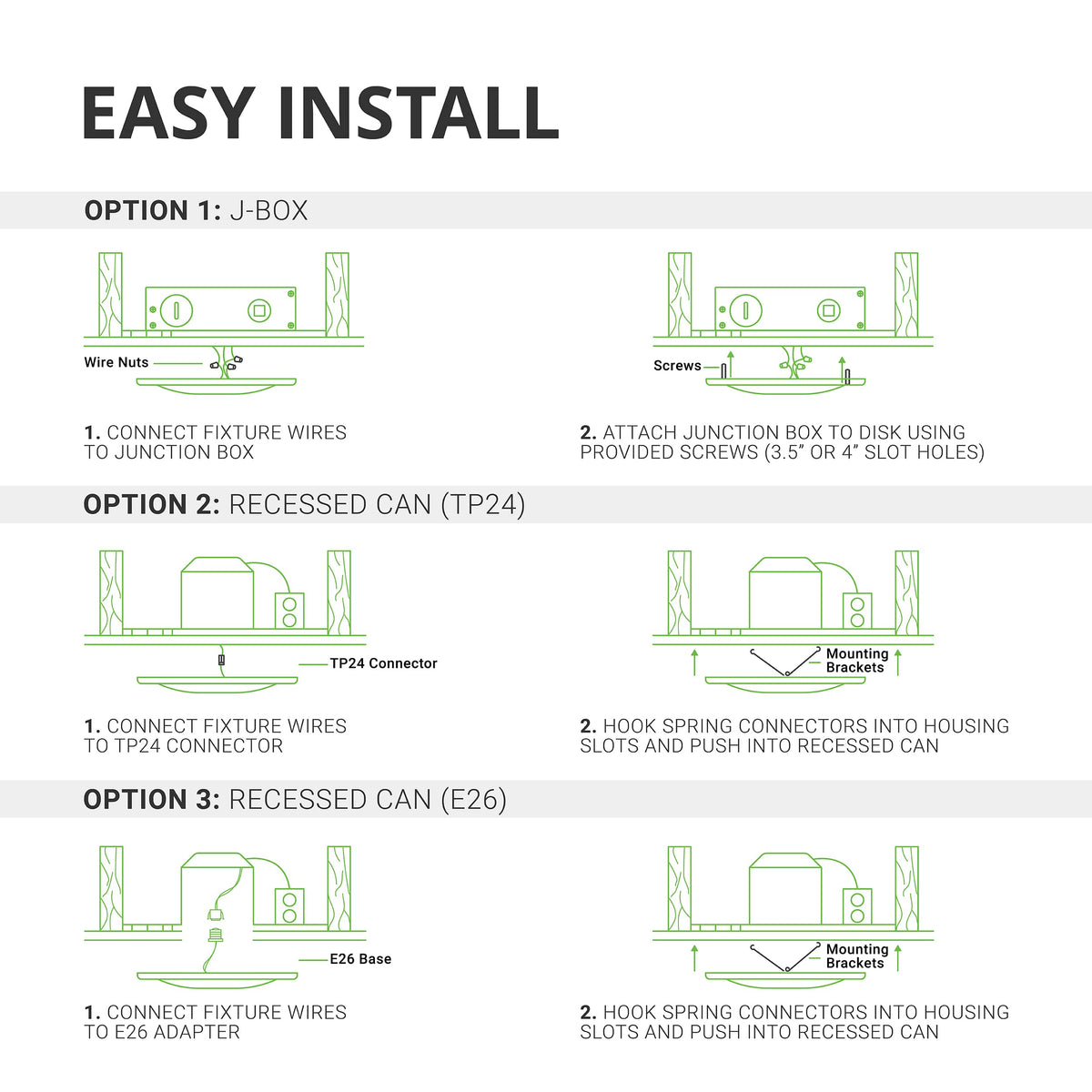 EASY INSTALL

OPTION 1: J-BOX

Wire Nuts

1. CONNECT FIXTURE WIRES TO JUNCTION BOX

Screws

2. ATTACH JUNCTION BOX TO DISK USING PROVIDED SCREWS (3.5" OR 4" SLOT HOLES)

OPTION 2: RECESSED CAN (TP24)

TP24 Connector

1. CONNECT FIXTURE WIRES TO TP24 CONNECTOR

Mounting Brackets

2. HOOK SPRING CONNECTORS INTO HOUSING SLOTS AND PUSH INTO RECESSED CAN

OPTION 3: RECESSED CAN (E26)

E26 Base

1. CONNECT FIXTURE WIRES TO E26 ADAPTER

Mounting Brackets

2. HOOK SPRING CONNECTORS INTO HOUSING SLOTS AND PUSH INTO RECESSED CAN