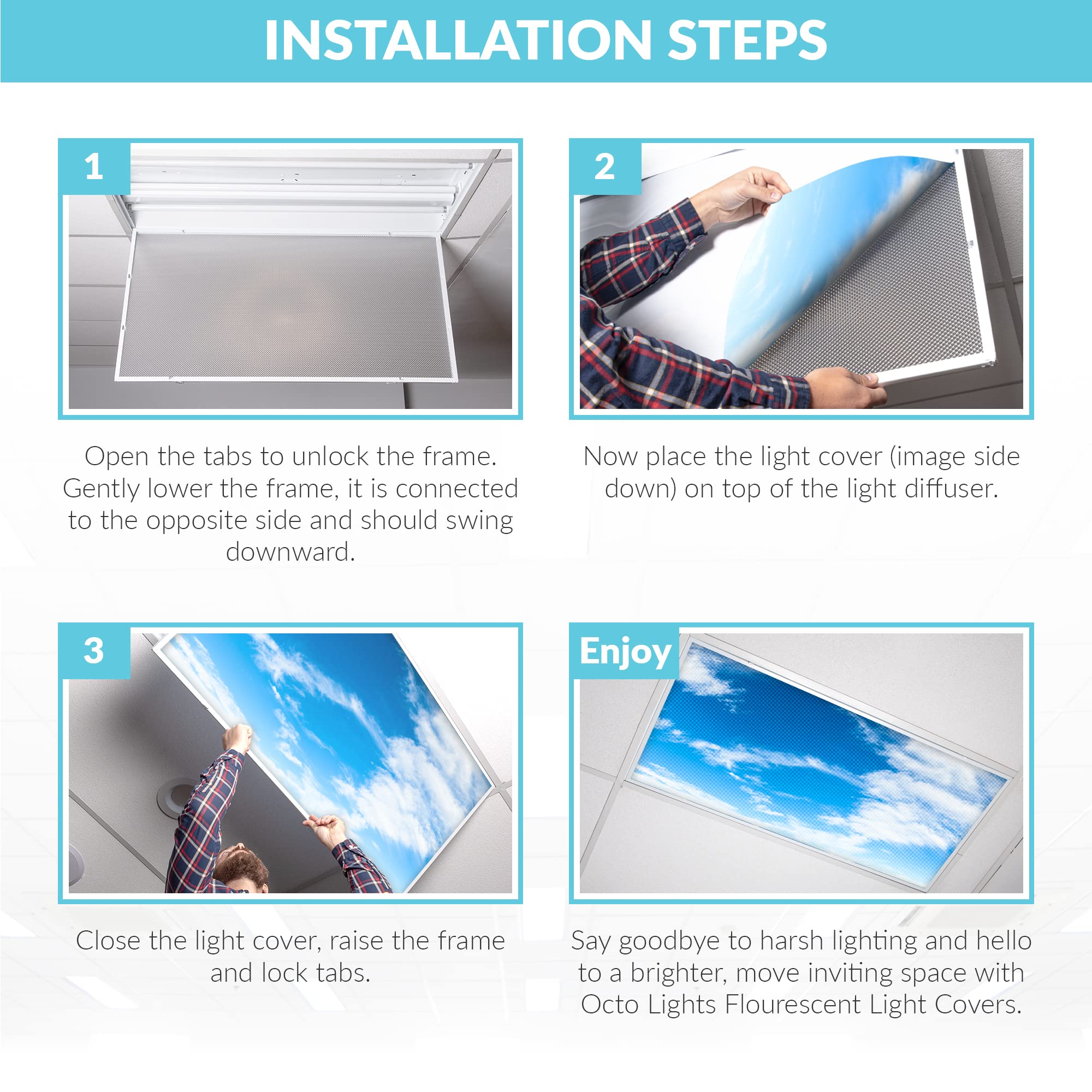 INSTALLATION STEPS

1

Open the tabs to unlock the frame. Gently lower the frame, it is connected to the opposite side and should swing downward.

2

Now place the light cover (image side down) on top of the light diffuser.

3

Close the light cover, raise the frame and lock tabs.

Enjoy

Say goodbye to harsh lighting and hello to a brighter, move inviting space with Octo Lights Flourescent Light Covers.