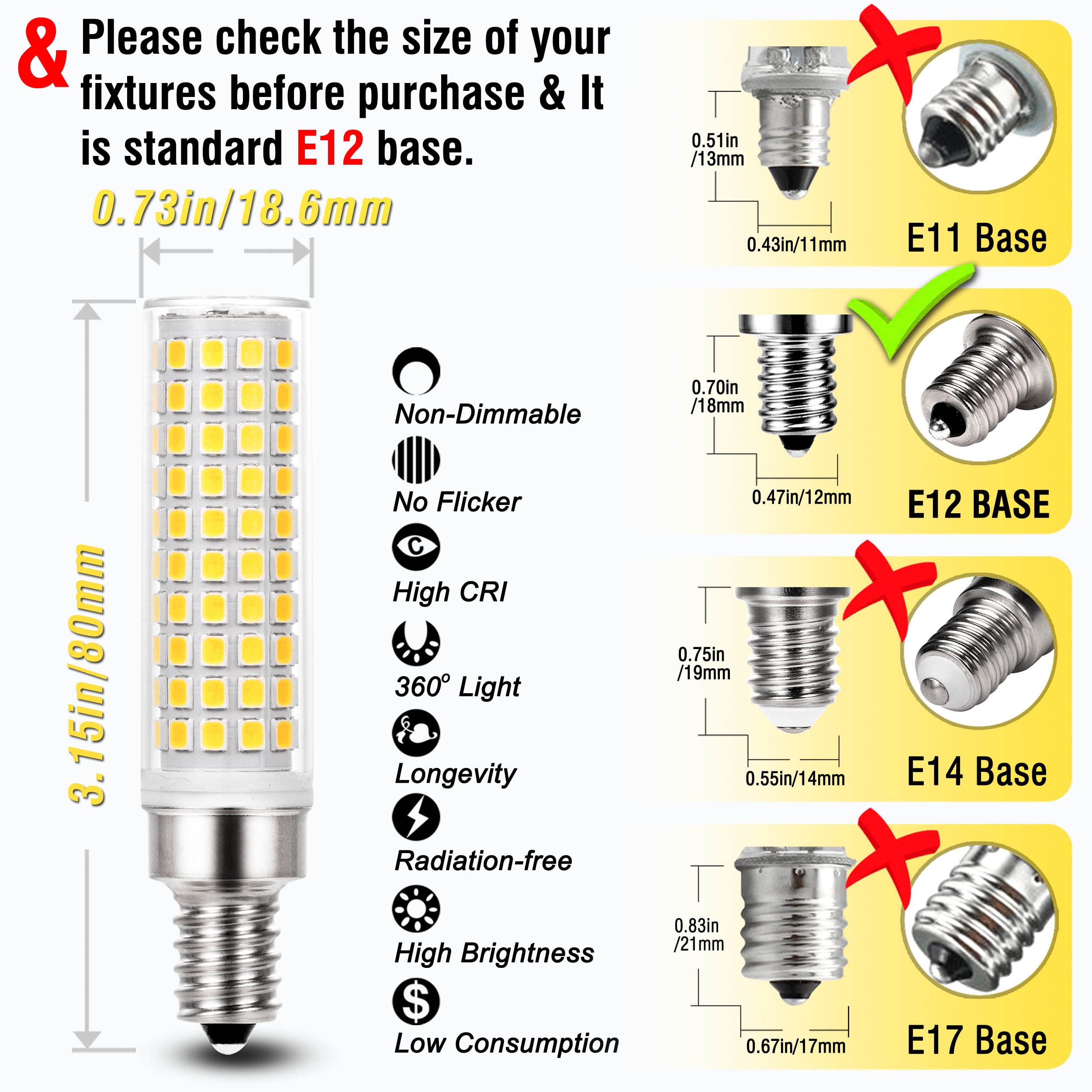 & Please check the size of your fixtures before purchase & It is standard E12 base.

0.73in/18.6mm

3.15in/80mm

Non-Dimmable

No Flicker

High CRI

360° Light

Longevity

Radiation-free

High Brightness

Low Consumption

0.51in /13mm

0.43in/11mm

E11 Base

0.70in /18mm

0.47in/12mm

E12 BASE

0.75in /19mm

0.55in/14mm

E14 Base

0.83in /21mm

0.67in/17mm

E17 Base