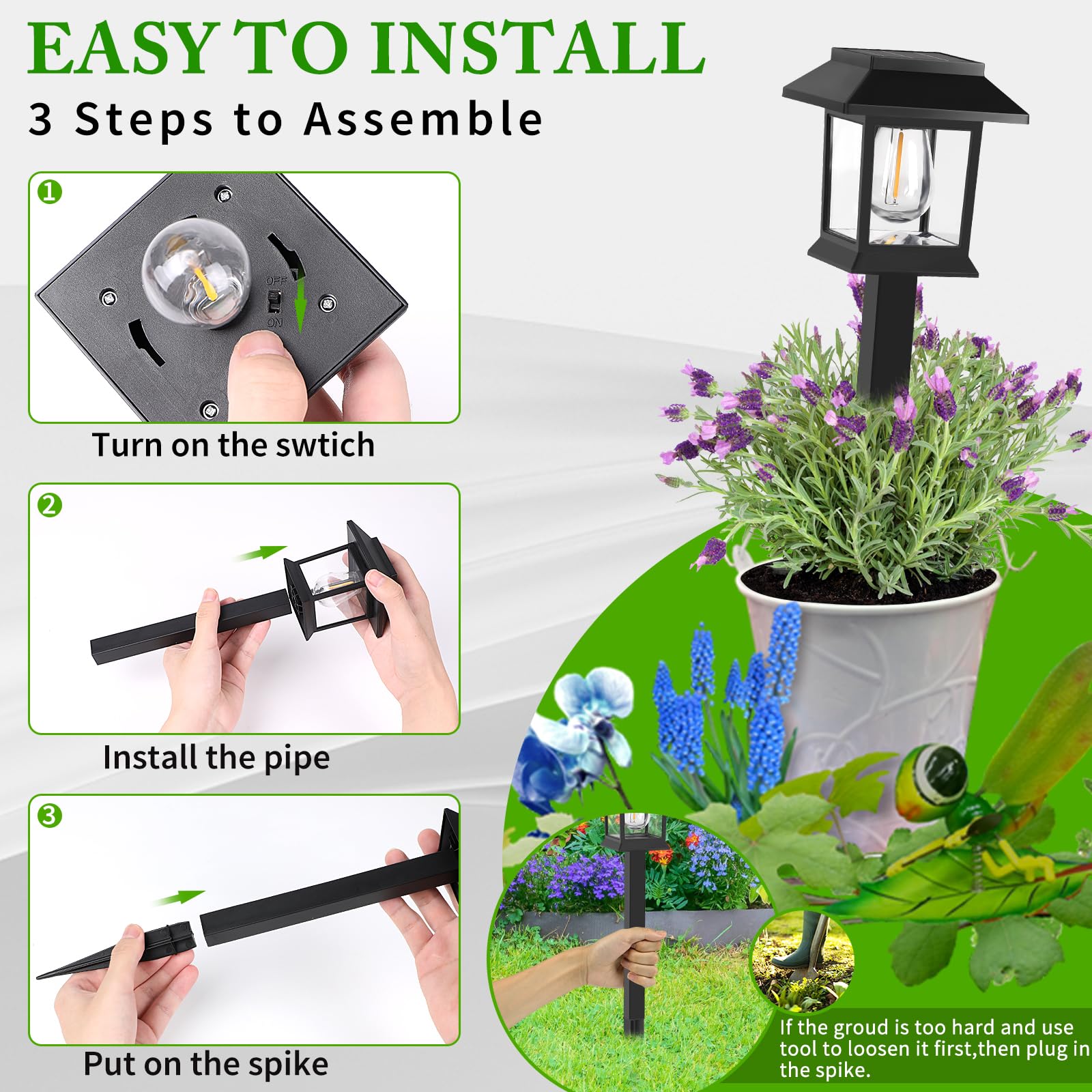 EASY TO INSTALL
3 Steps to Assemble

1

OFF
ON

Turn on the swtich

2

Install the pipe

3

Put on the spike

If the groud is too hard and use tool to loosen it first,then plug in the spike.