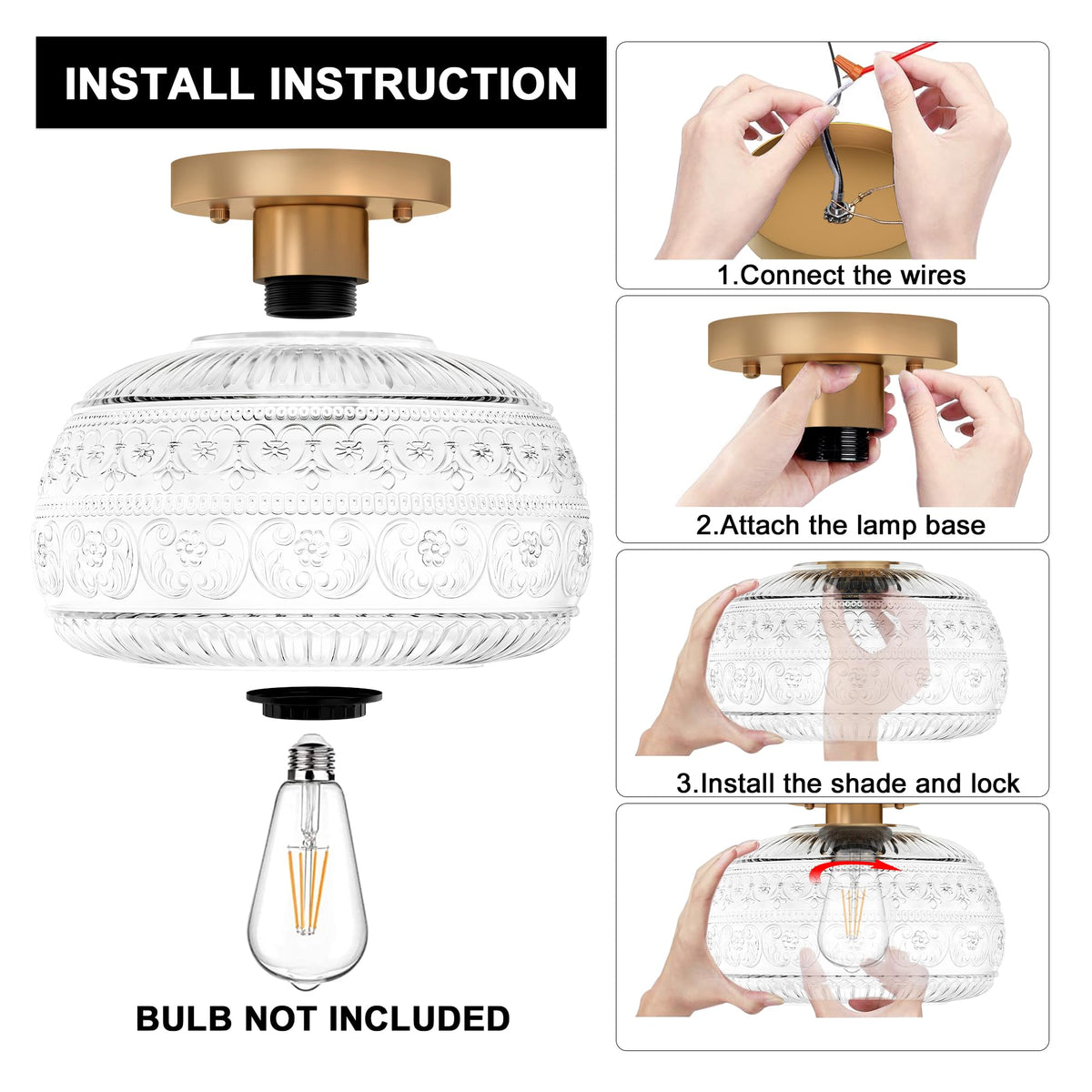 INSTALL INSTRUCTION

BULB NOT INCLUDED

1.Connect the wires

2.Attach the lamp base

3.Install the shade and lock