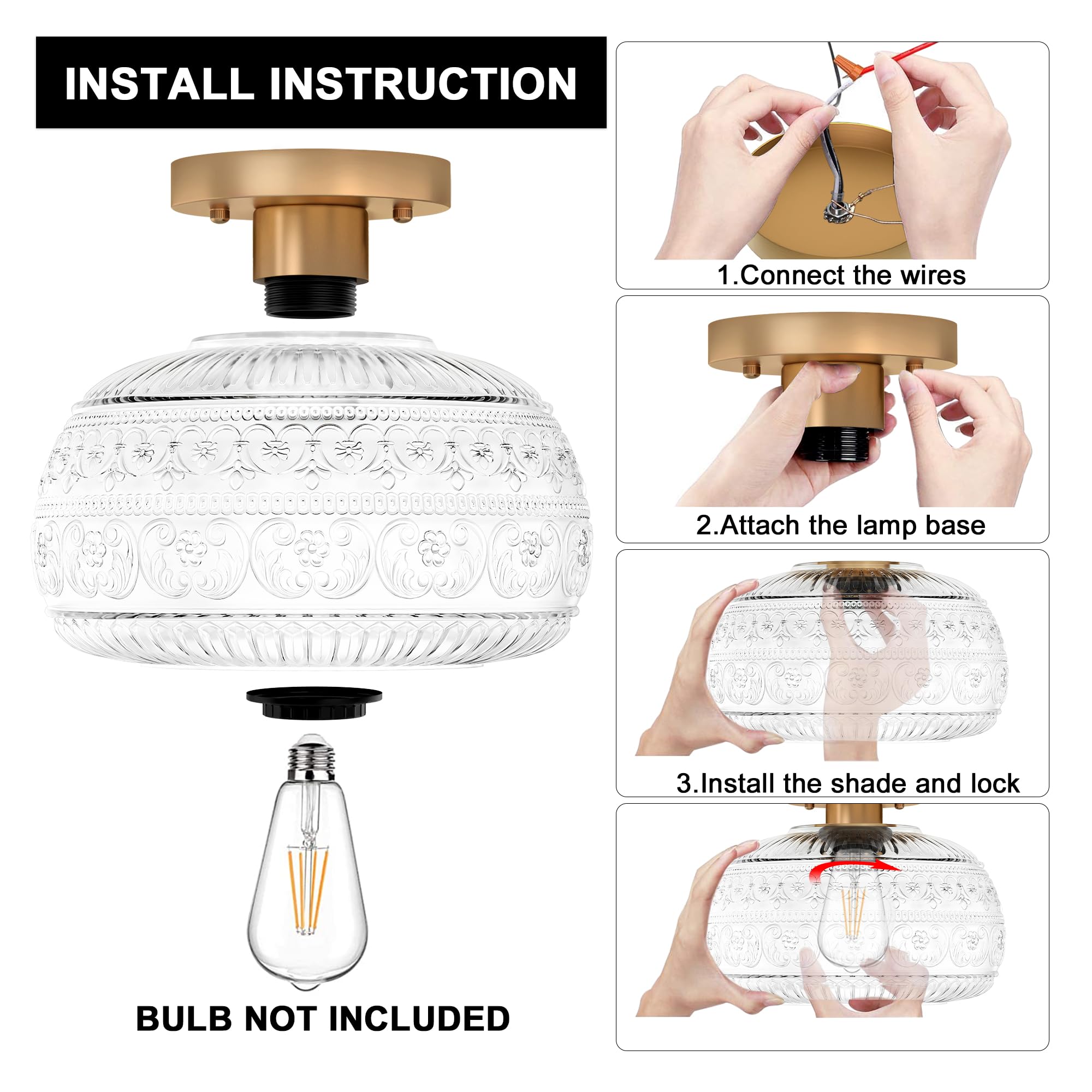 INSTALL INSTRUCTION

BULB NOT INCLUDED

1.Connect the wires

2.Attach the lamp base

3.Install the shade and lock