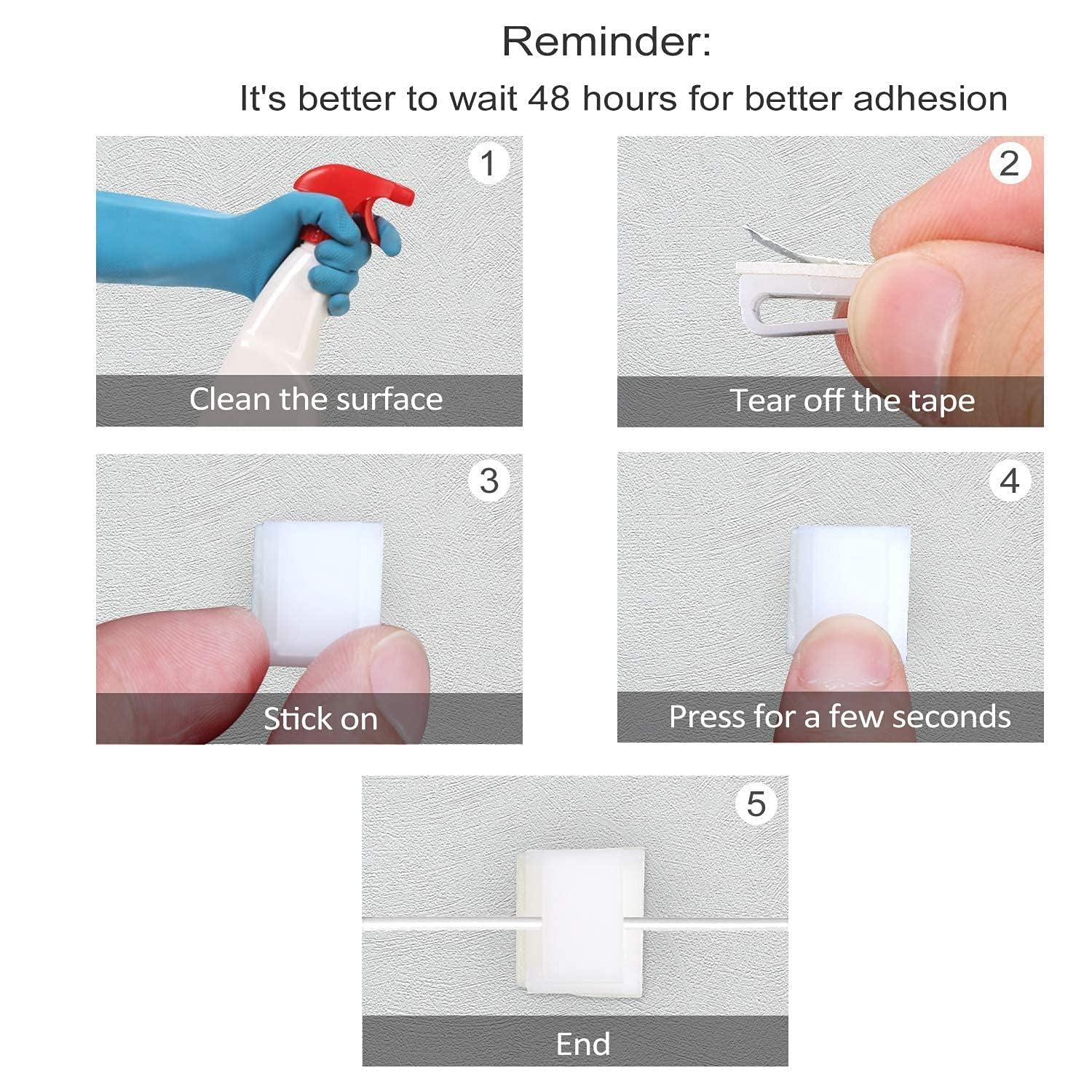 Reminder:
It's better to wait 48 hours for better adhesion

1
Clean the surface

2
Tear off the tape

3
Stick on

4
Press for a few seconds

5
End