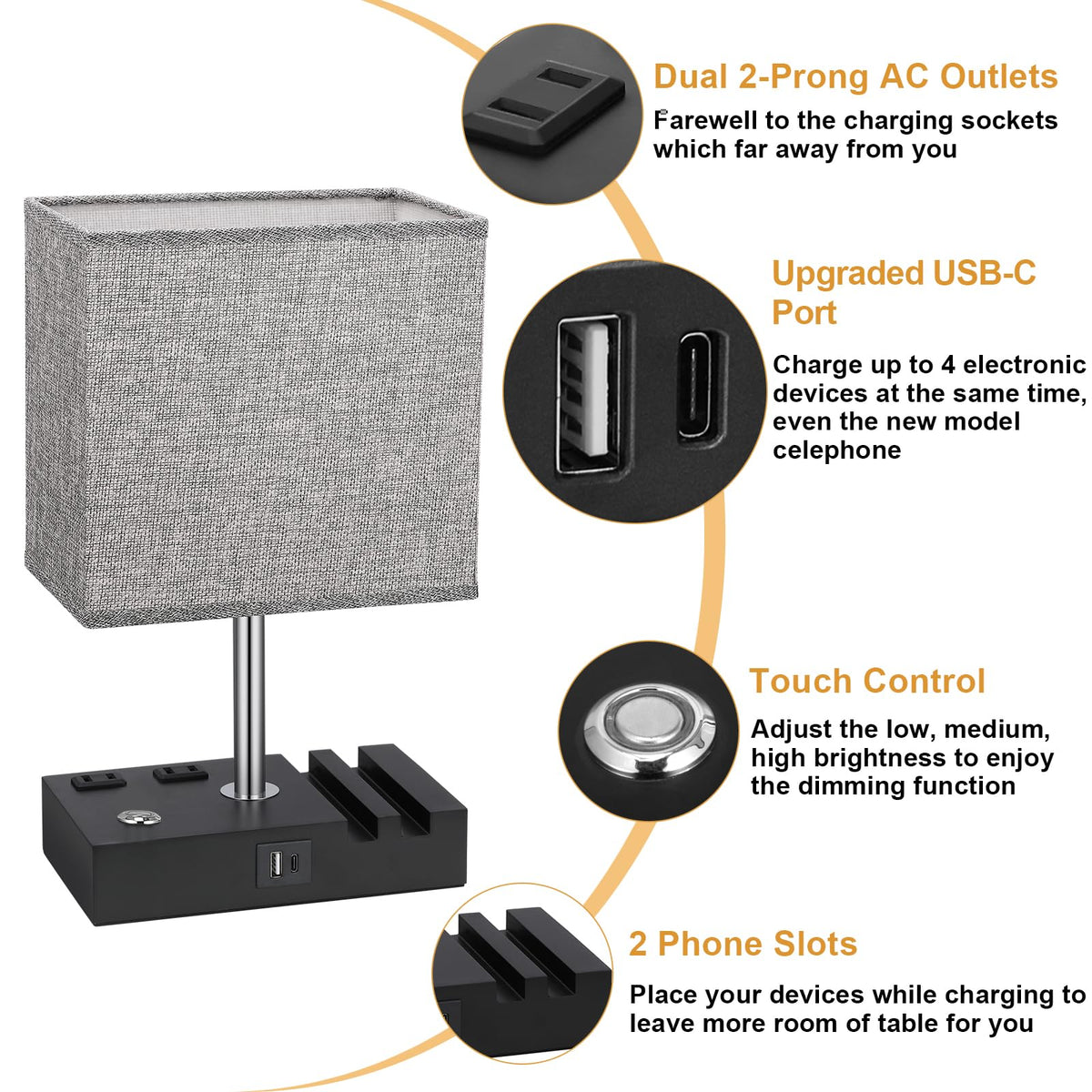 Dual 2-Prong AC Outlets

Farewell to the charging sockets which far away from you

Upgraded USB-C Port

Charge up to 4 electronic devices at the same time, even the new model celephone

Touch Control

Adjust the low, medium, high brightness to enjoy the dimming function

2 Phone Slots

Place your devices while charging to leave more room of table for you