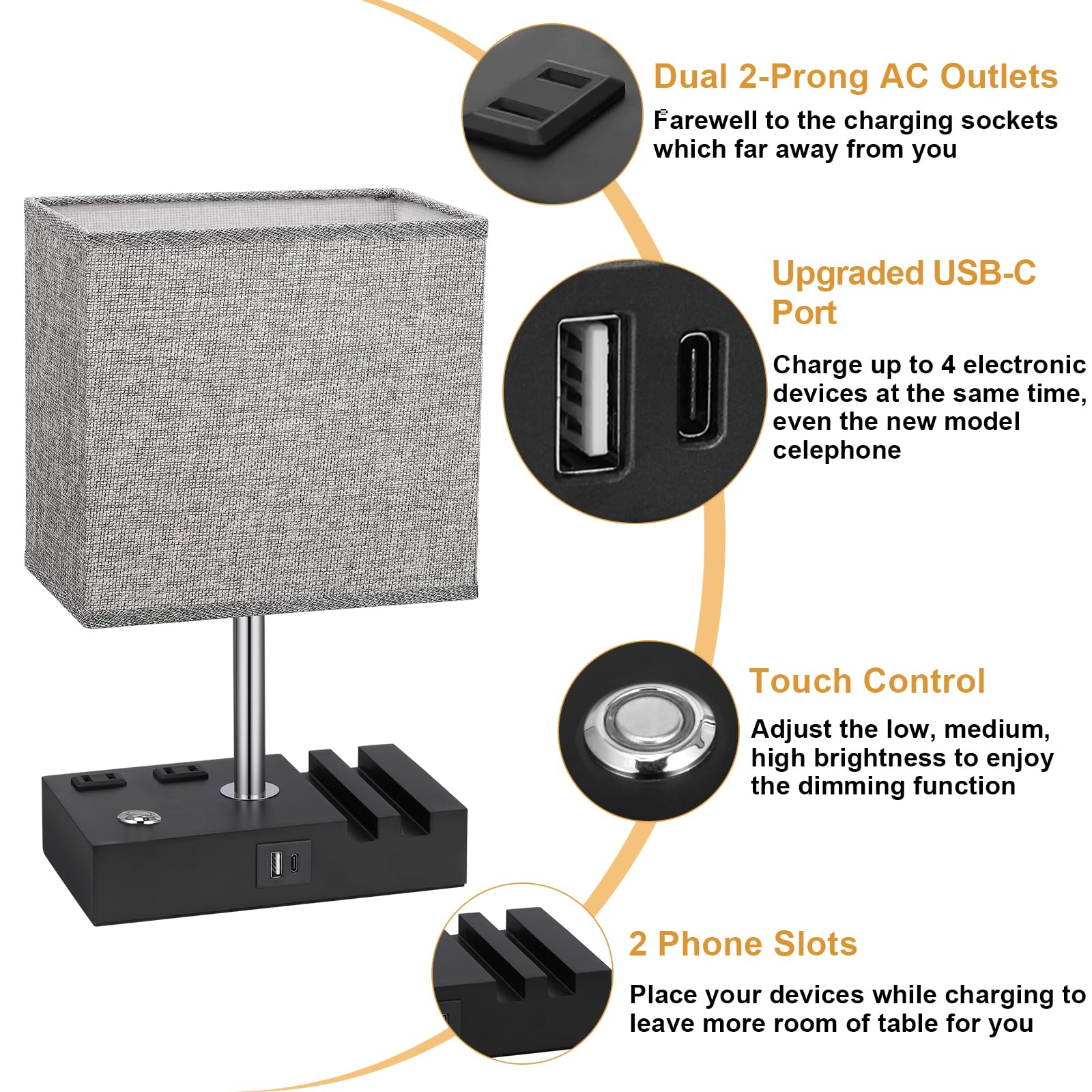 Dual 2-Prong AC Outlets

Farewell to the charging sockets which far away from you

Upgraded USB-C Port

Charge up to 4 electronic devices at the same time, even the new model celephone

Touch Control

Adjust the low, medium, high brightness to enjoy the dimming function

2 Phone Slots

Place your devices while charging to leave more room of table for you