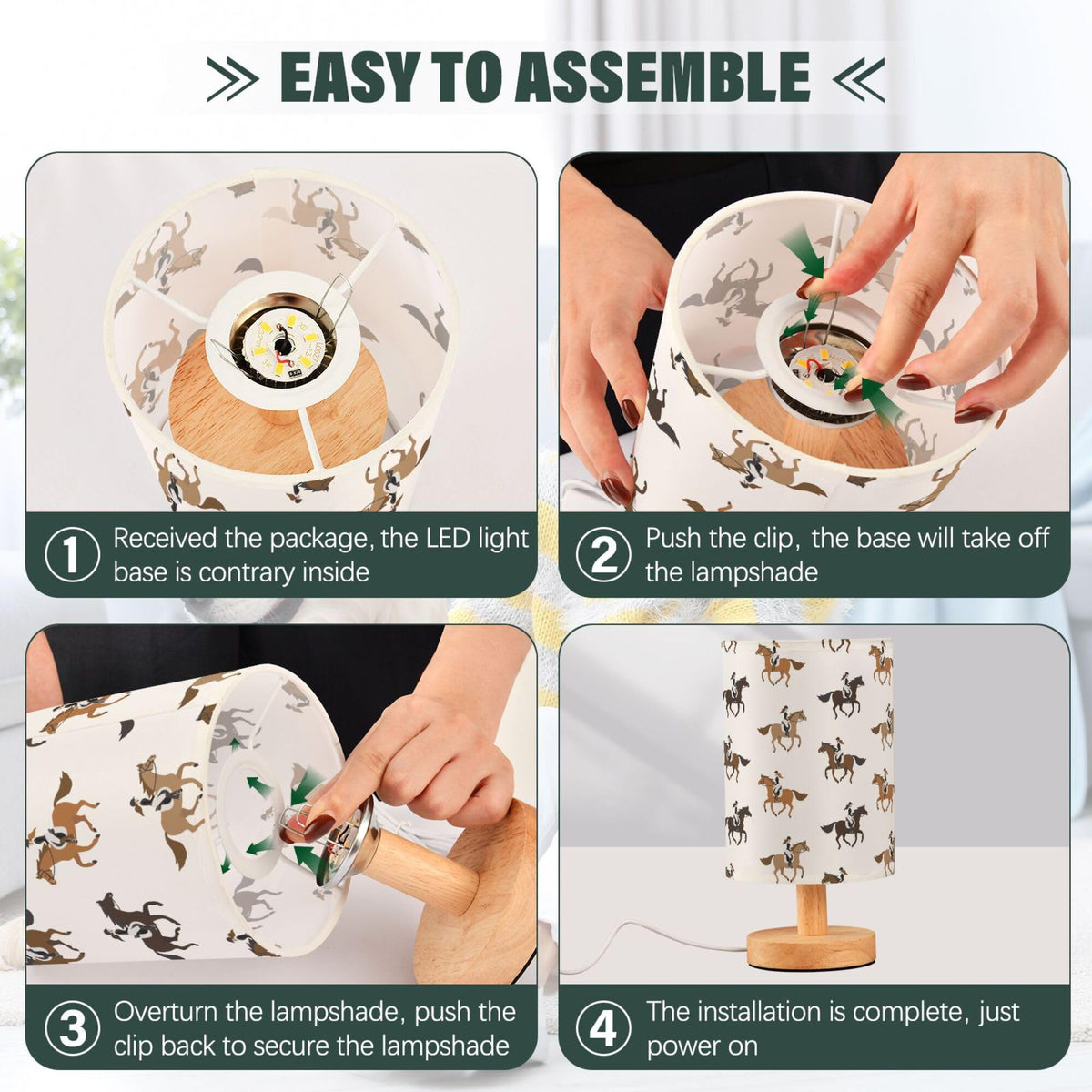 EASY TO ASSEMBLE

1 Received the package, the LED light base is contrary inside

2 Push the clip, the base will take off the lampshade

3 Overturn the lampshade, push the clip back to secure the lampshade

4 The installation is complete, just power on