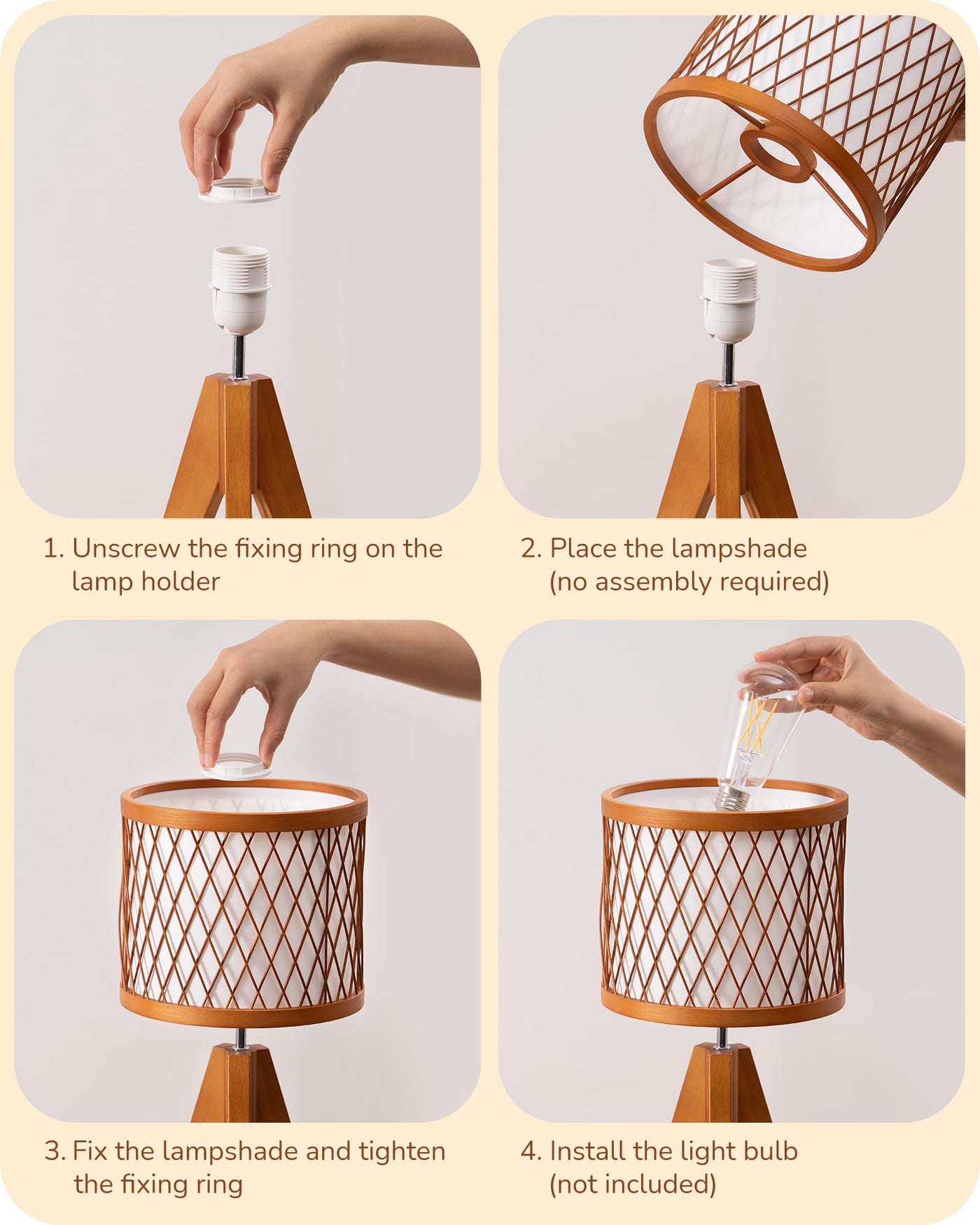 1. Unscrew the fixing ring on the lamp holder

2. Place the lampshade (no assembly required)

3. Fix the lampshade and tighten the fixing ring

4. Install the light bulb (not included)