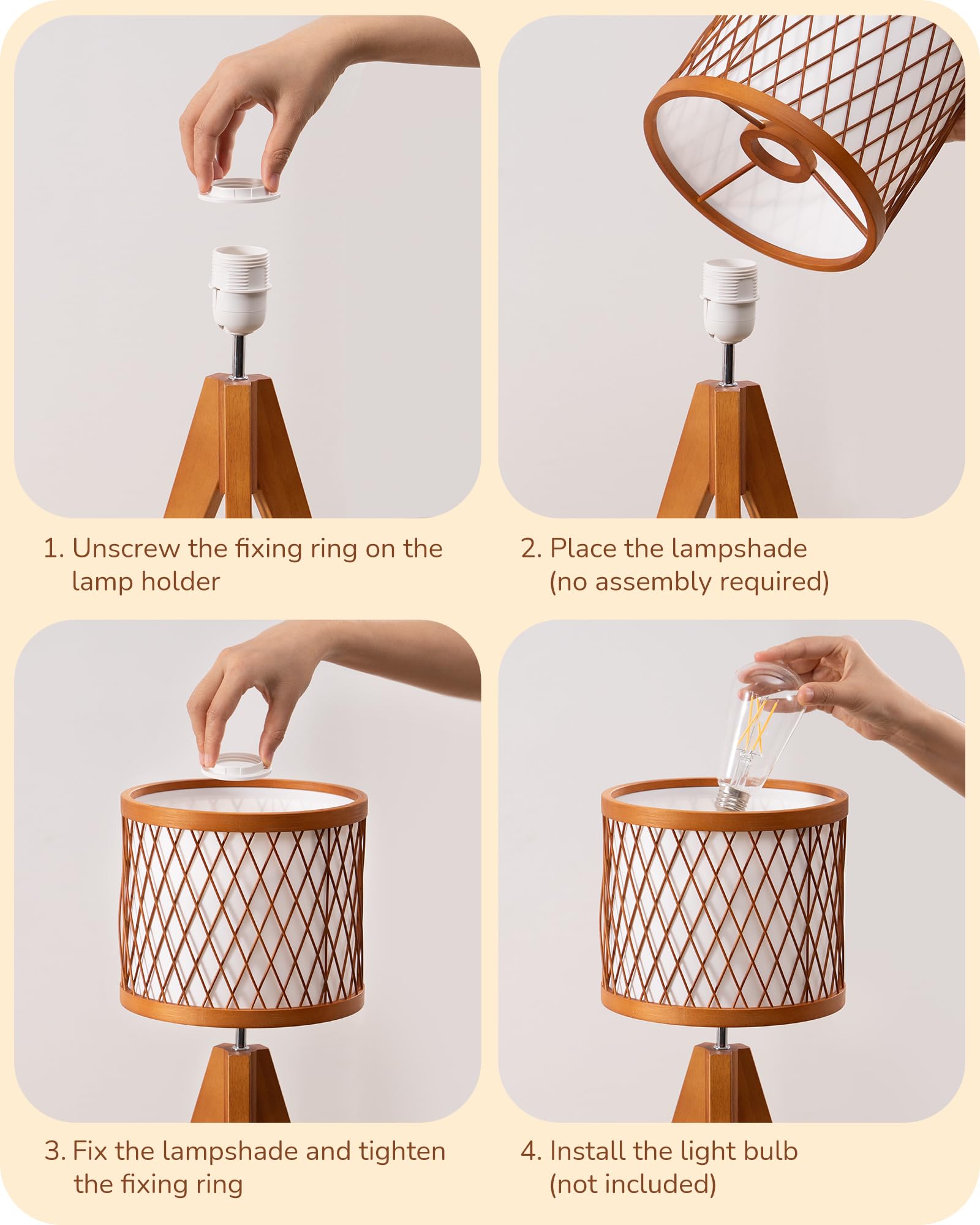 1. Unscrew the fixing ring on the lamp holder

2. Place the lampshade (no assembly required)

3. Fix the lampshade and tighten the fixing ring

4. Install the light bulb (not included)