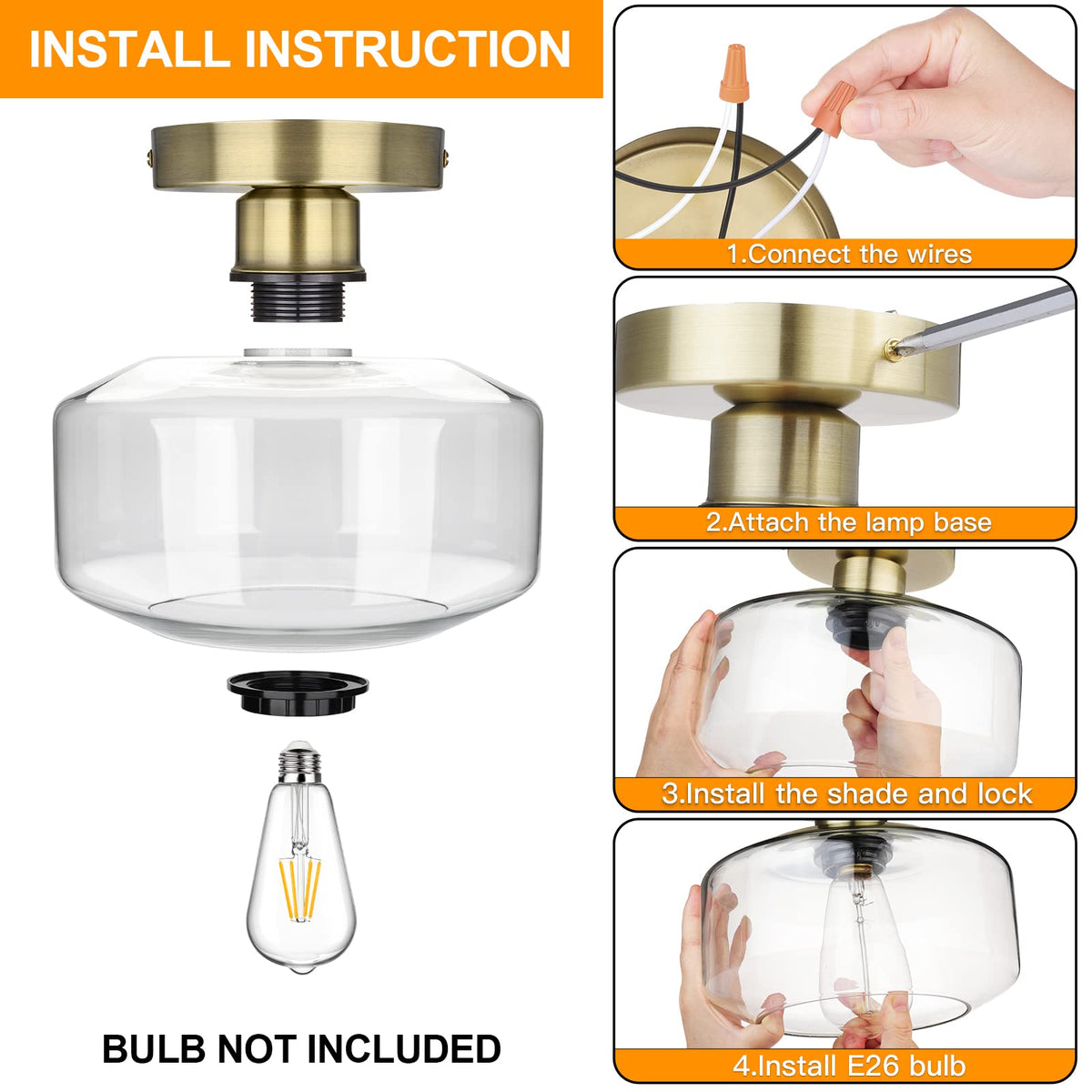 INSTALL INSTRUCTION

BULB NOT INCLUDED

1.Connect the wires

2.Attach the lamp base

3.Install the shade and lock

4.Install E26 bulb