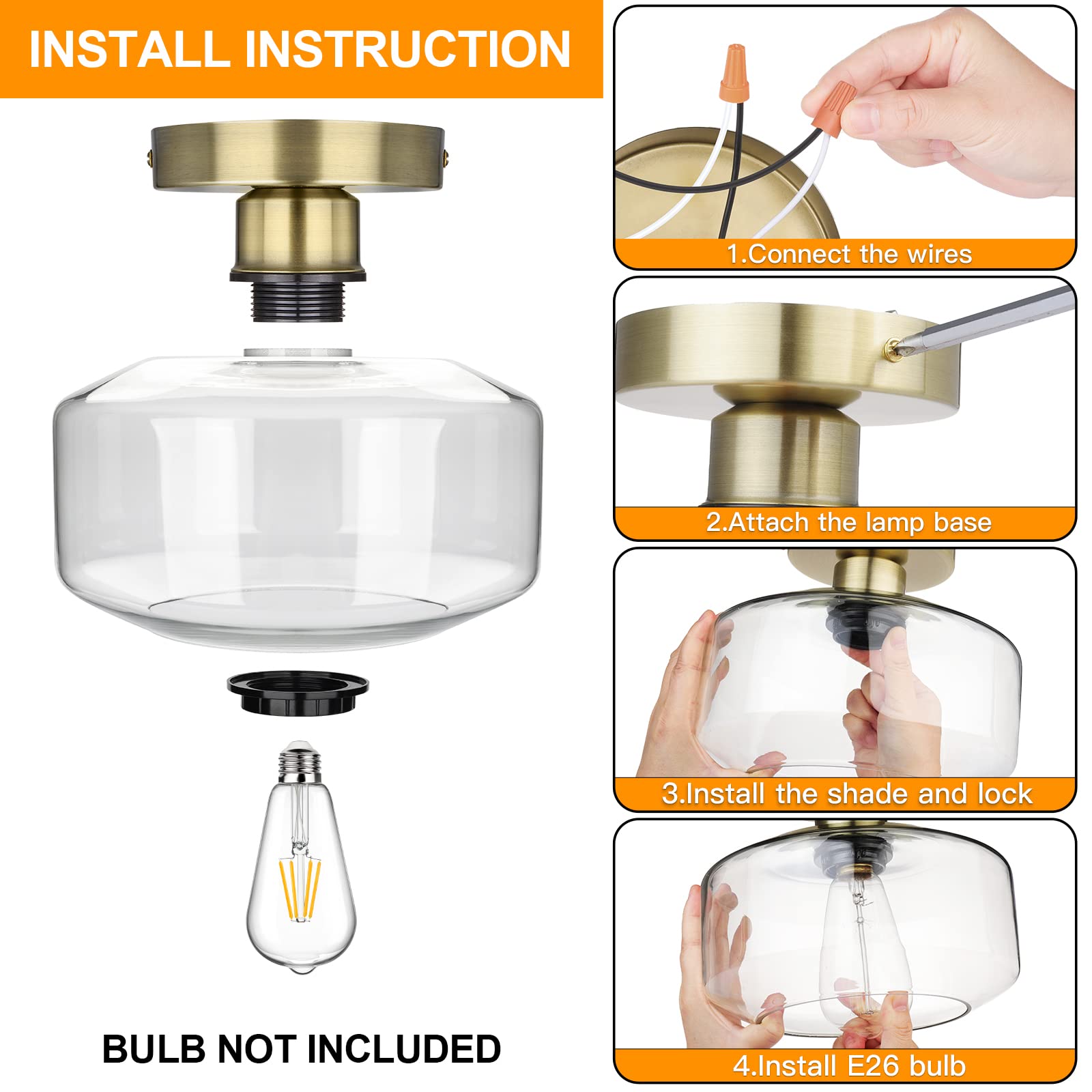 INSTALL INSTRUCTION

BULB NOT INCLUDED

1.Connect the wires

2.Attach the lamp base

3.Install the shade and lock

4.Install E26 bulb