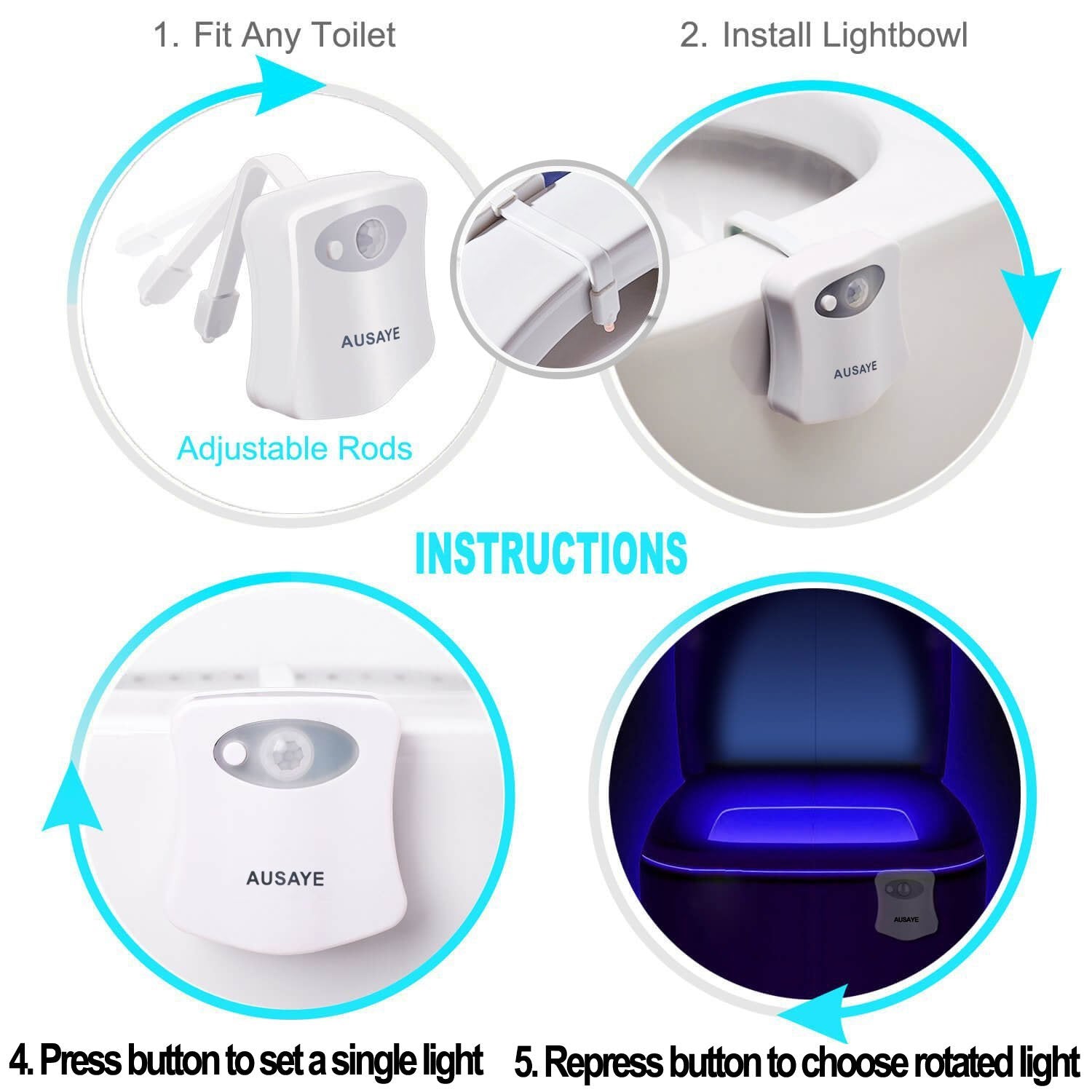 1. Fit Any Toilet

2. Install Lightbowl

AUSAYE

Adjustable Rods

AUSAYE

INSTRUCTIONS

AUSAYE

AUSAYE

4. Press button to set a single light

5. Repress button to choose rotated light