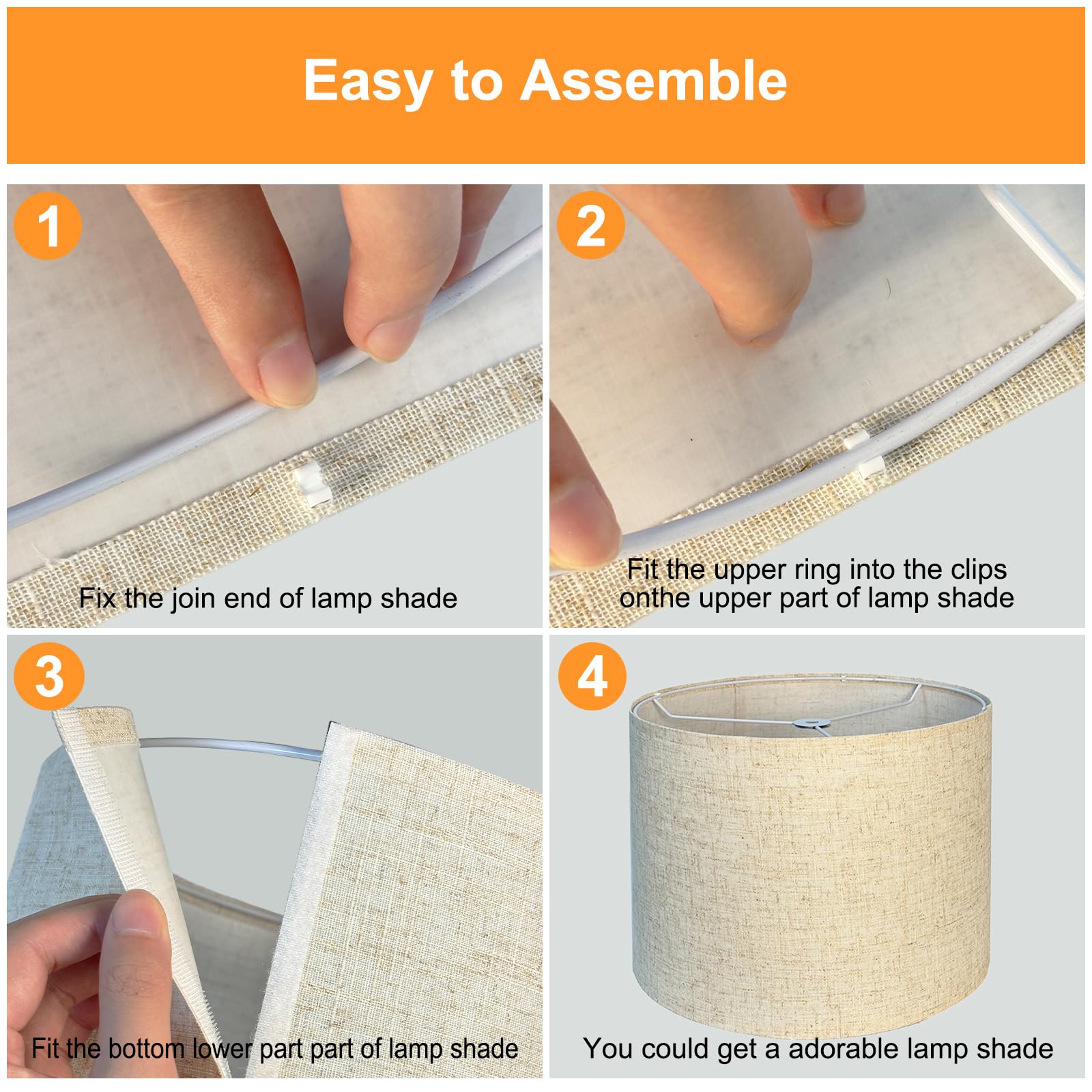 Easy to Assemble

1

Fix the join end of lamp shade

2

Fit the upper ring into the clips onthe upper part of lamp shade

3

Fit the bottom lower part part of lamp shade

4

You could get a adorable lamp shade