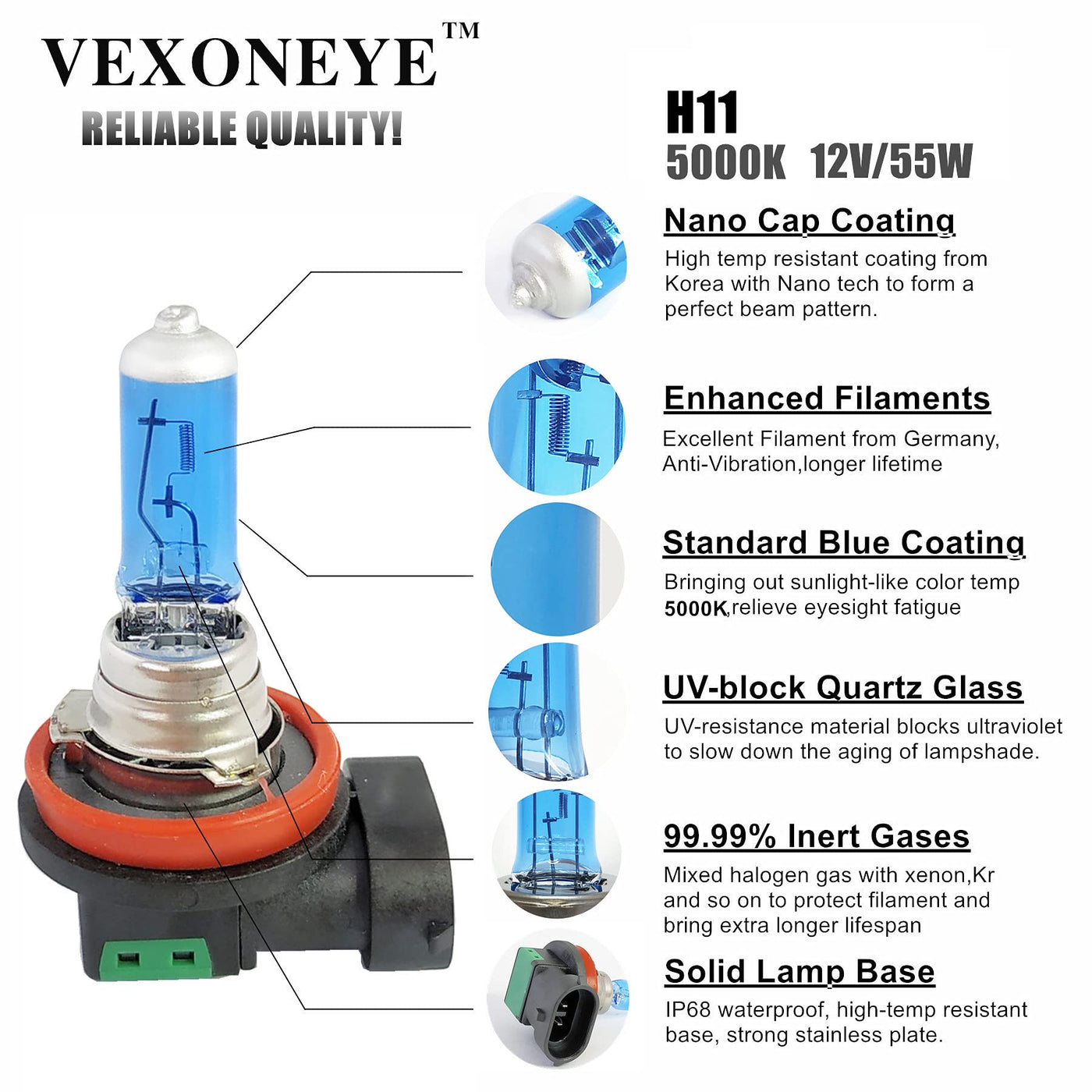 VEXONEYE™
RELIABLE QUALITY!

H11
5000K 12V/55W

Nano Cap Coating
High temp resistant coating from Korea with Nano tech to form a perfect beam pattern.

Enhanced Filaments
Excellent Filament from Germany, Anti-Vibration,longer lifetime

Standard Blue Coating
Bringing out sunlight-like color temp 5000K,relieve eyesight fatigue

UV-block Quartz Glass
UV-resistance material blocks ultraviolet to slow down the aging of lampshade.

99.99% Inert Gases
Mixed halogen gas with xenon,Kr and so on to protect filament and bring extra longer lifespan

Solid Lamp Base
IP68 waterproof, high-temp resistant base, strong stainless plate.