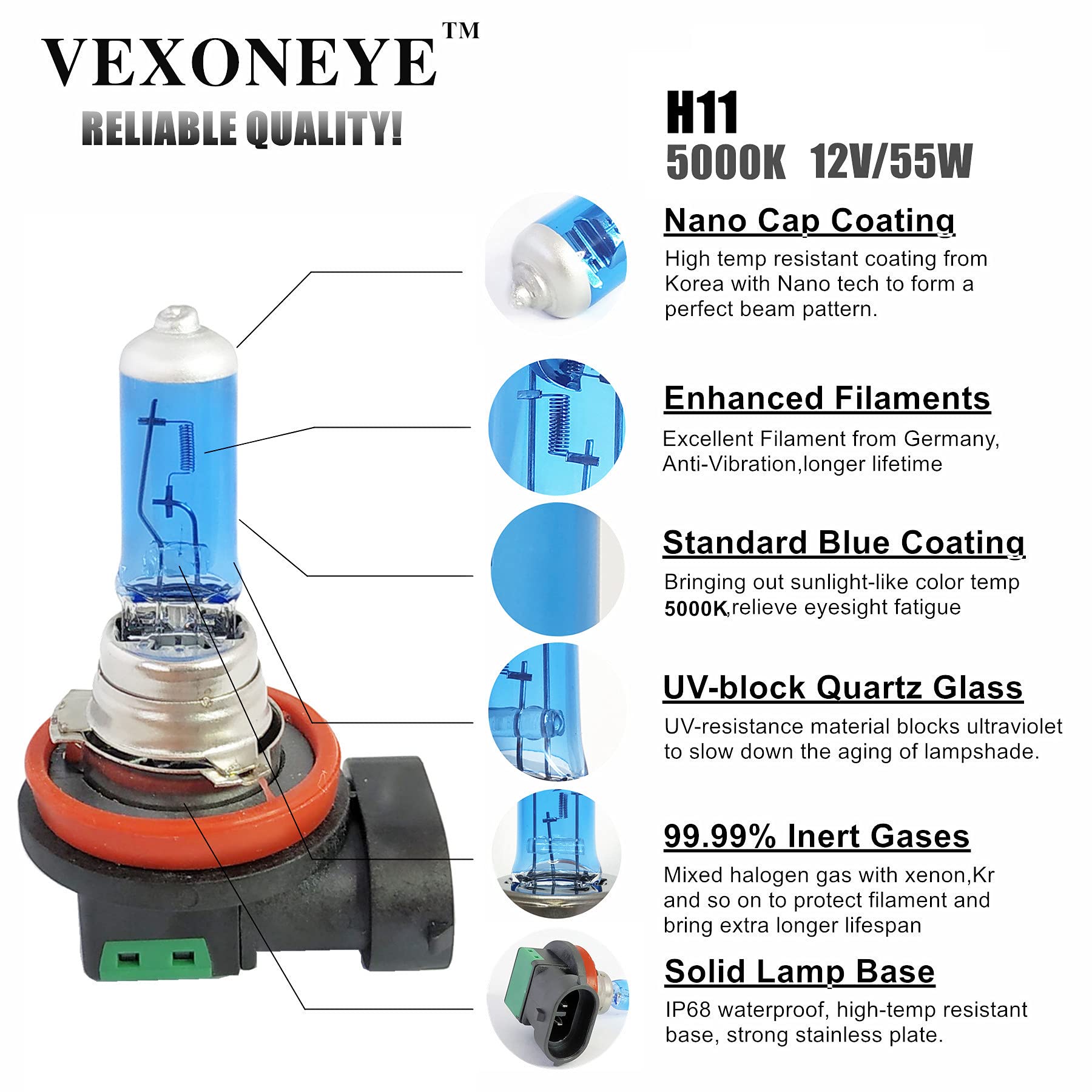 VEXONEYE™
RELIABLE QUALITY!

H11
5000K 12V/55W

Nano Cap Coating
High temp resistant coating from Korea with Nano tech to form a perfect beam pattern.

Enhanced Filaments
Excellent Filament from Germany, Anti-Vibration,longer lifetime

Standard Blue Coating
Bringing out sunlight-like color temp 5000K,relieve eyesight fatigue

UV-block Quartz Glass
UV-resistance material blocks ultraviolet to slow down the aging of lampshade.

99.99% Inert Gases
Mixed halogen gas with xenon,Kr and so on to protect filament and bring extra longer lifespan

Solid Lamp Base
IP68 waterproof, high-temp resistant base, strong stainless plate.