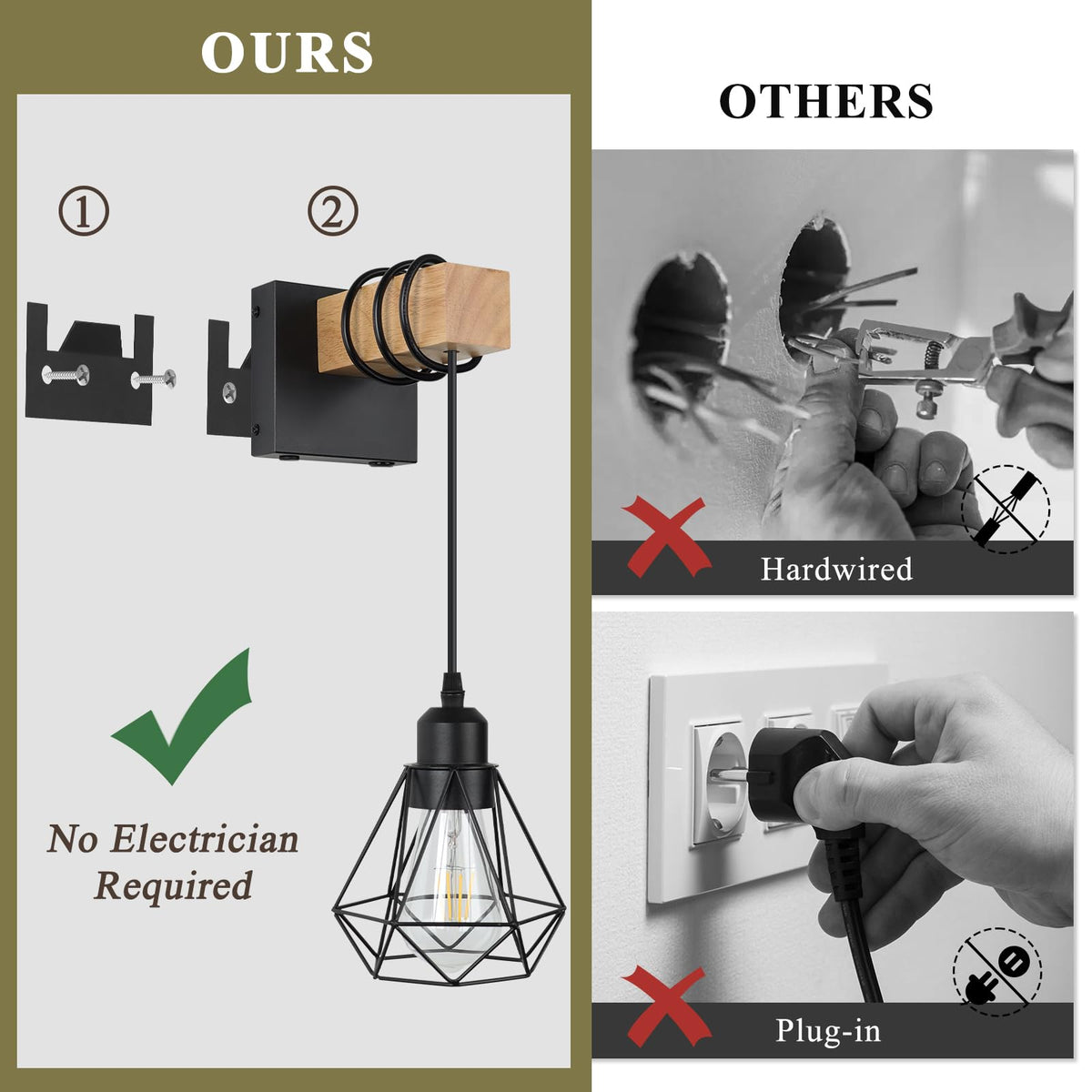 OURS

①

②

No Electrician Required

OTHERS

Hardwired

Plug-in