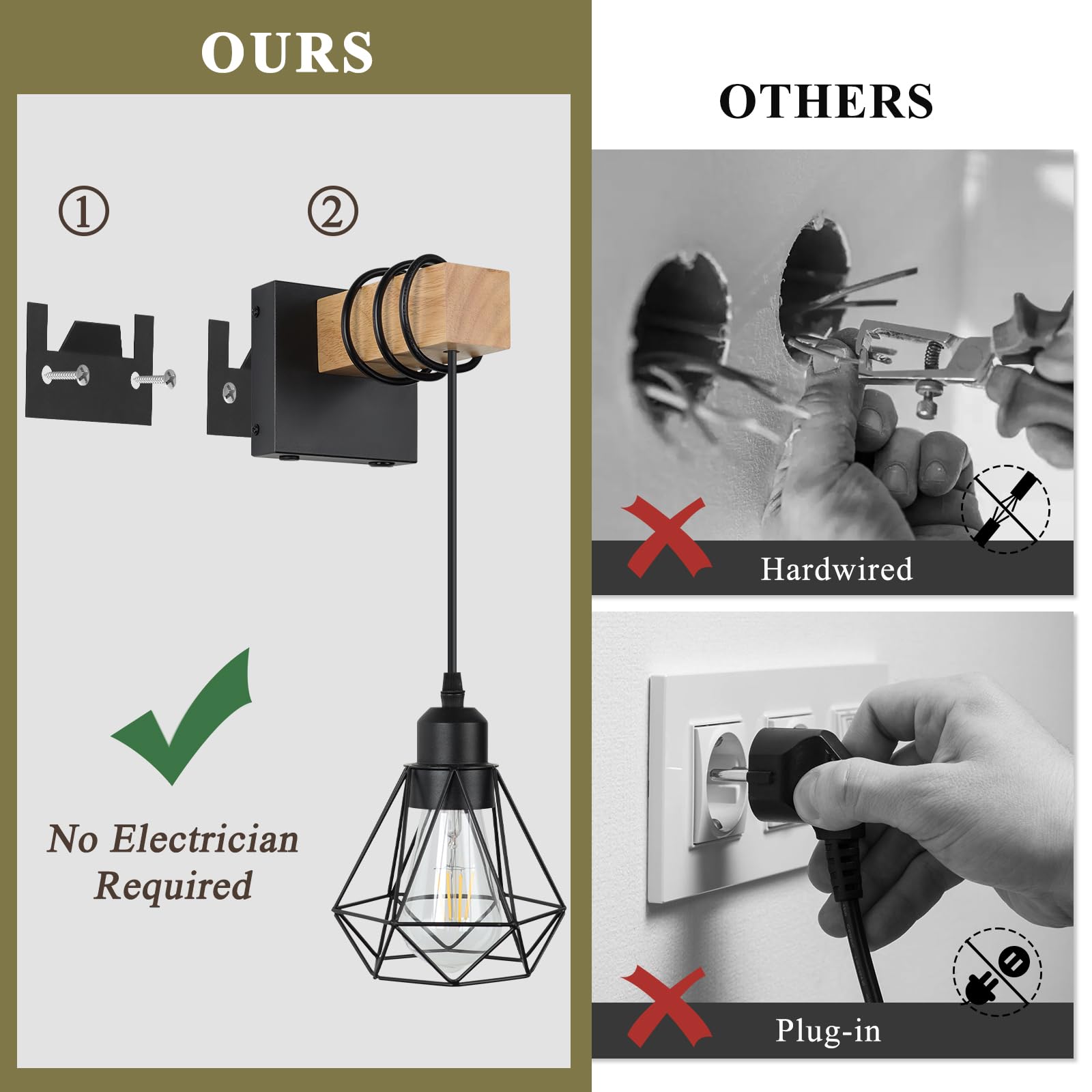 OURS

①

②

No Electrician Required

OTHERS

Hardwired

Plug-in