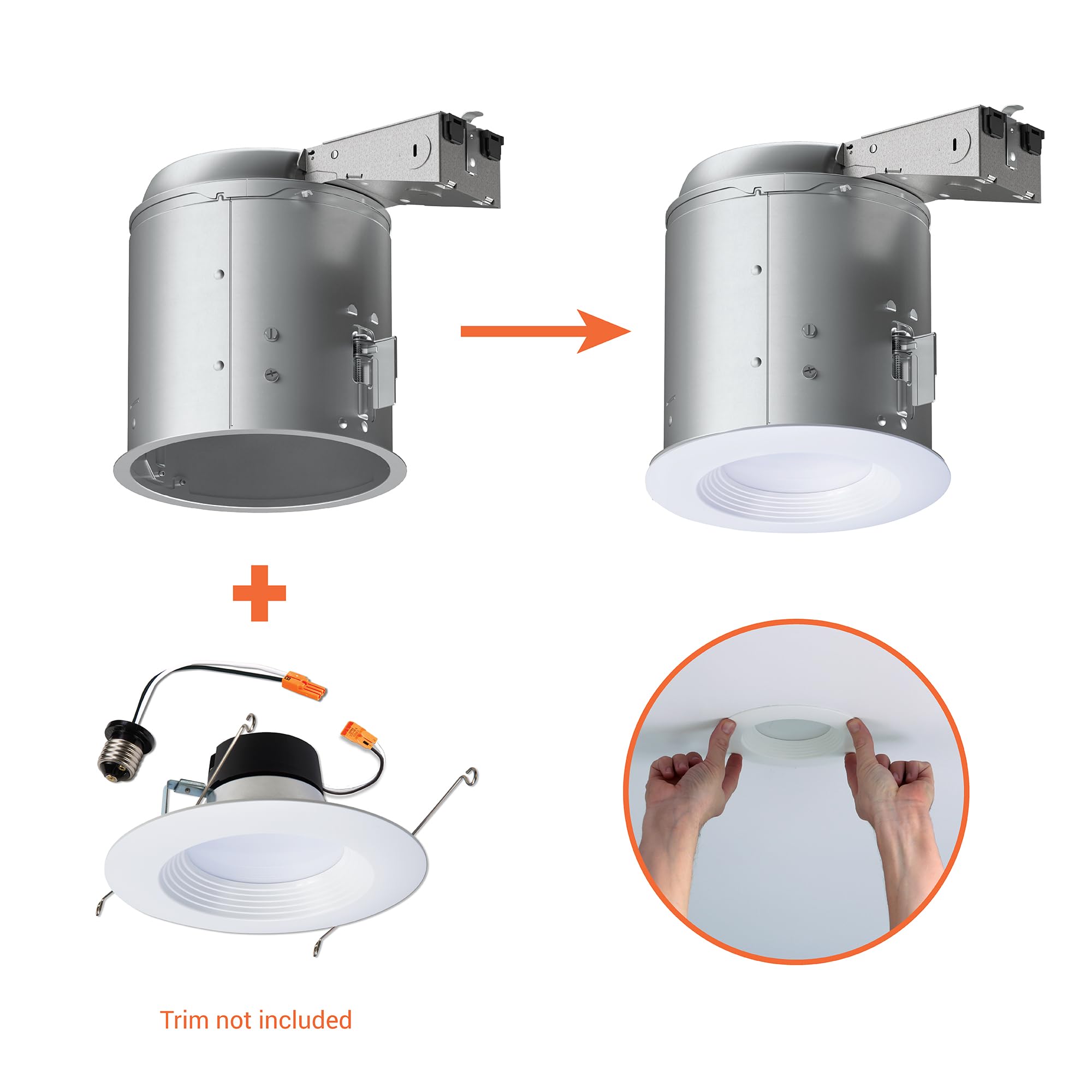 Trim not included