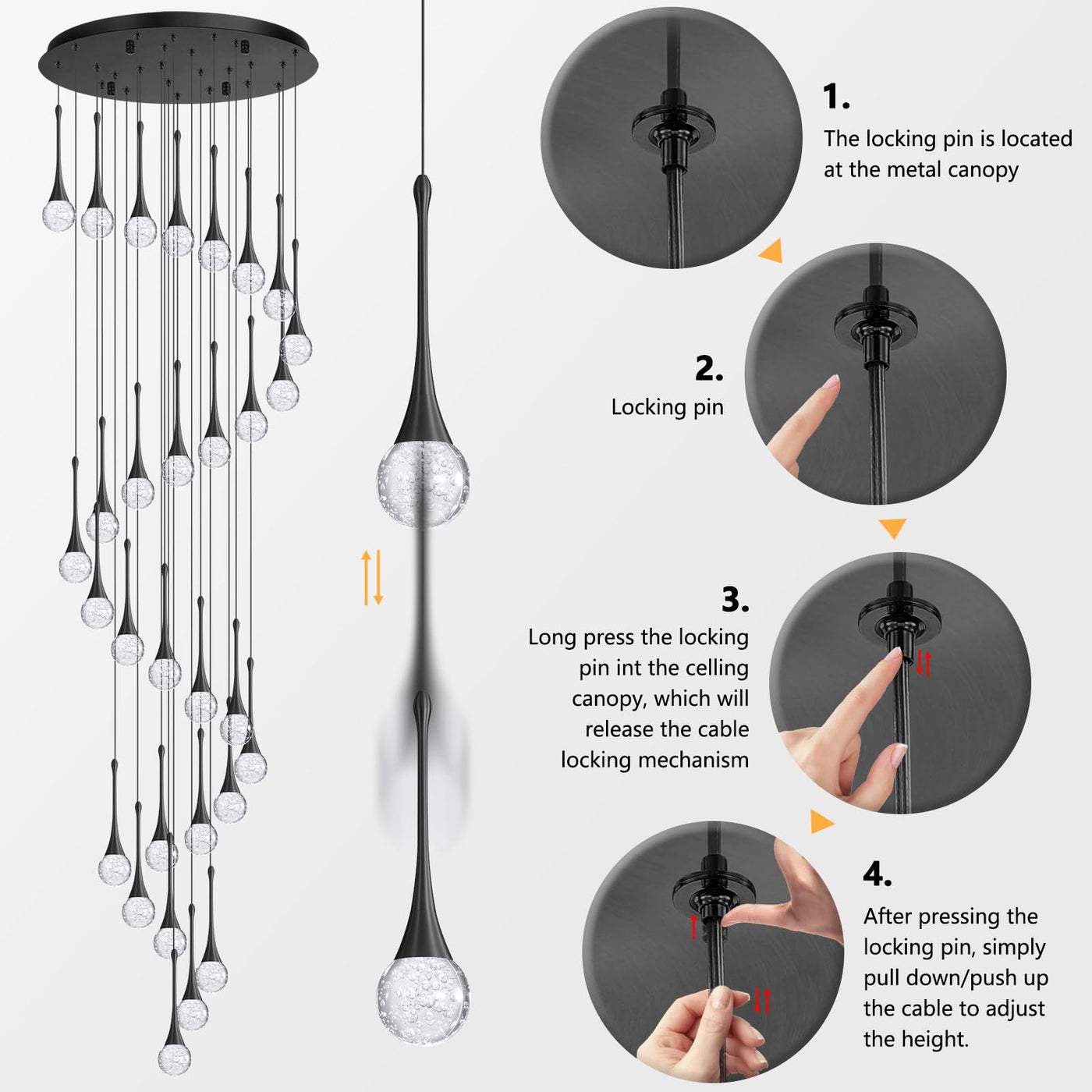 1.
The locking pin is located at the metal canopy

2.
Locking pin

3.
Long press the locking pin int the celling canopy, which will release the cable locking mechanism

4.
After pressing the locking pin, simply pull down/push up the cable to adjust the height.