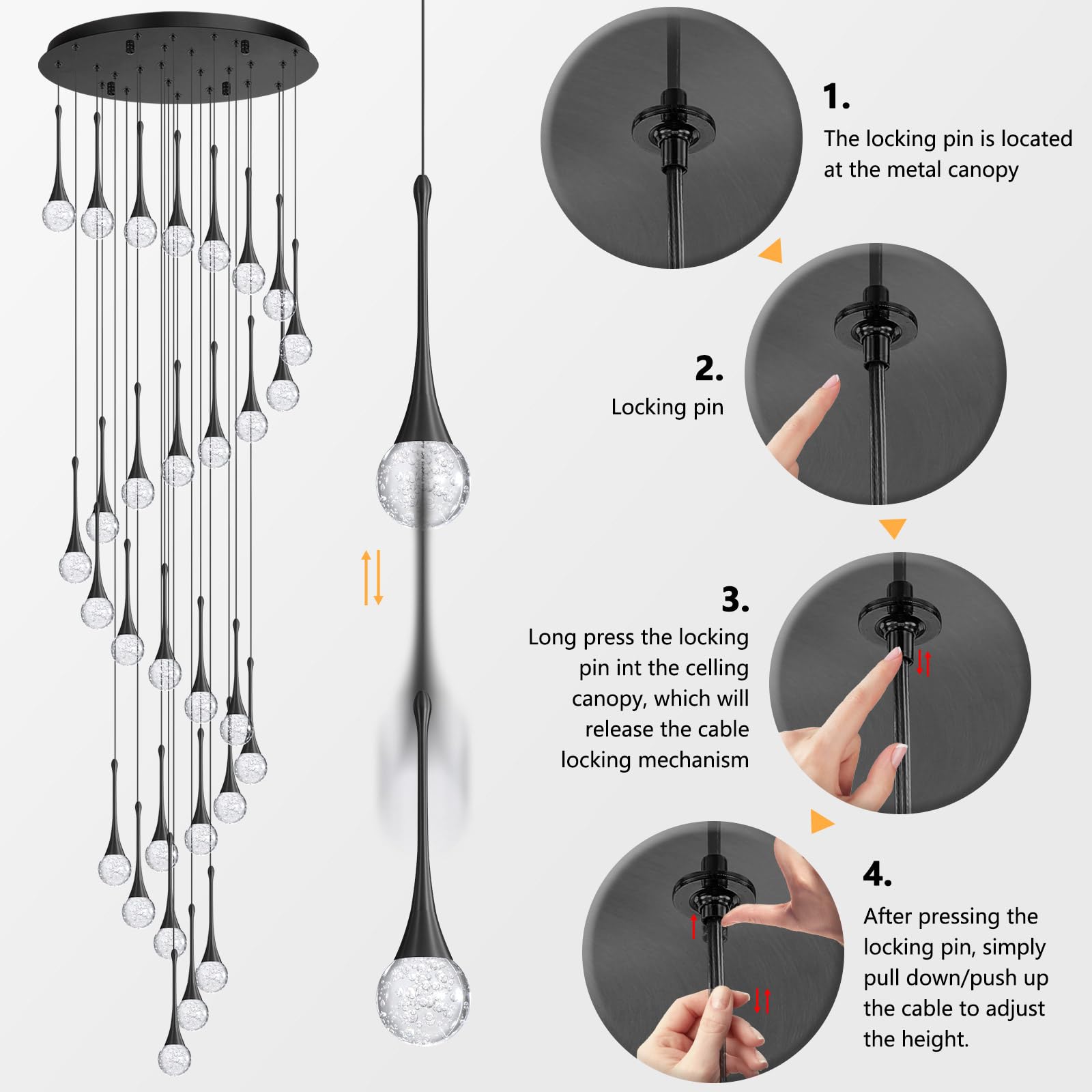 1.
The locking pin is located at the metal canopy

2.
Locking pin

3.
Long press the locking pin int the celling canopy, which will release the cable locking mechanism

4.
After pressing the locking pin, simply pull down/push up the cable to adjust the height.