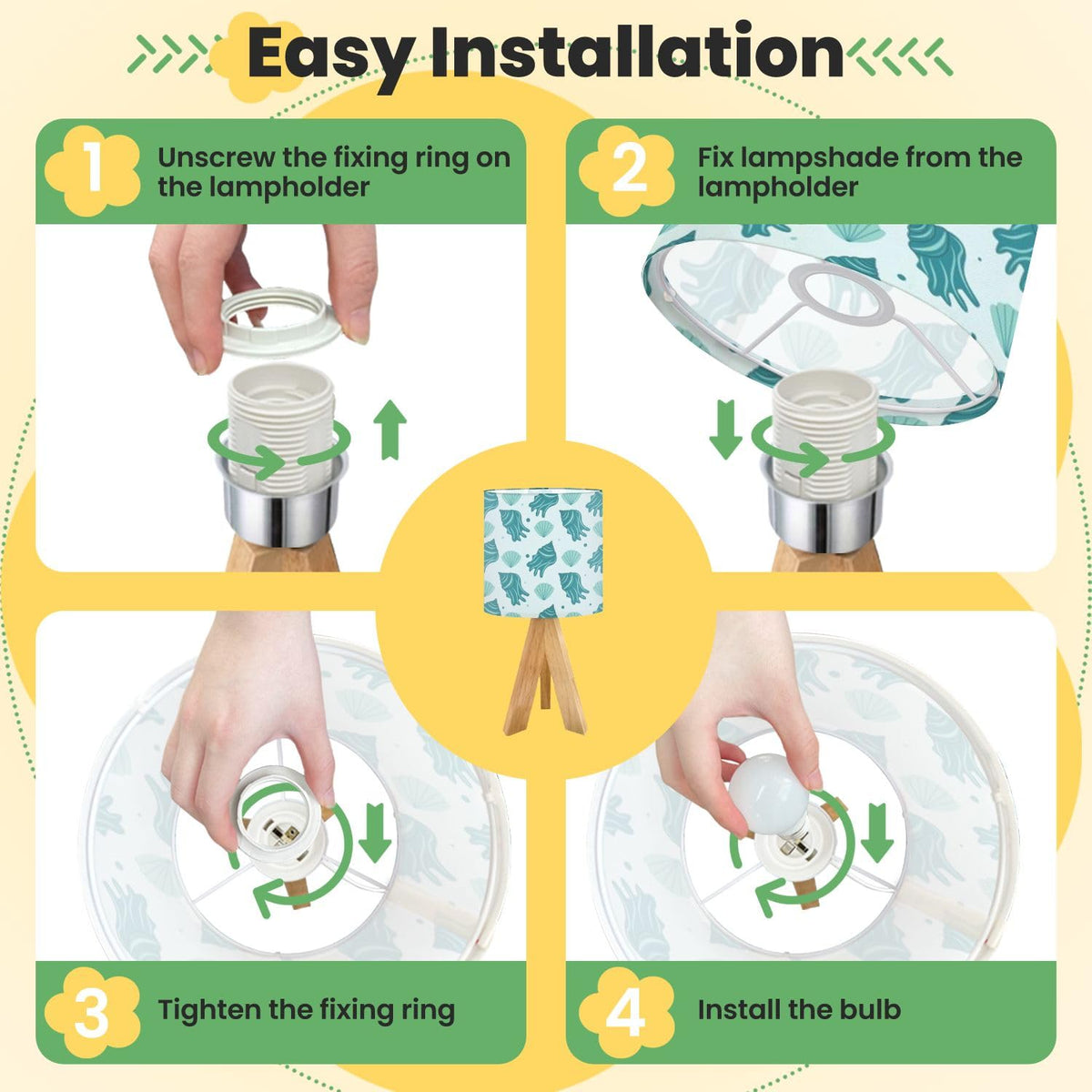 Easy Installation

1 Unscrew the fixing ring on the lampholder

2 Fix lampshade from the lampholder

3 Tighten the fixing ring

4 Install the bulb