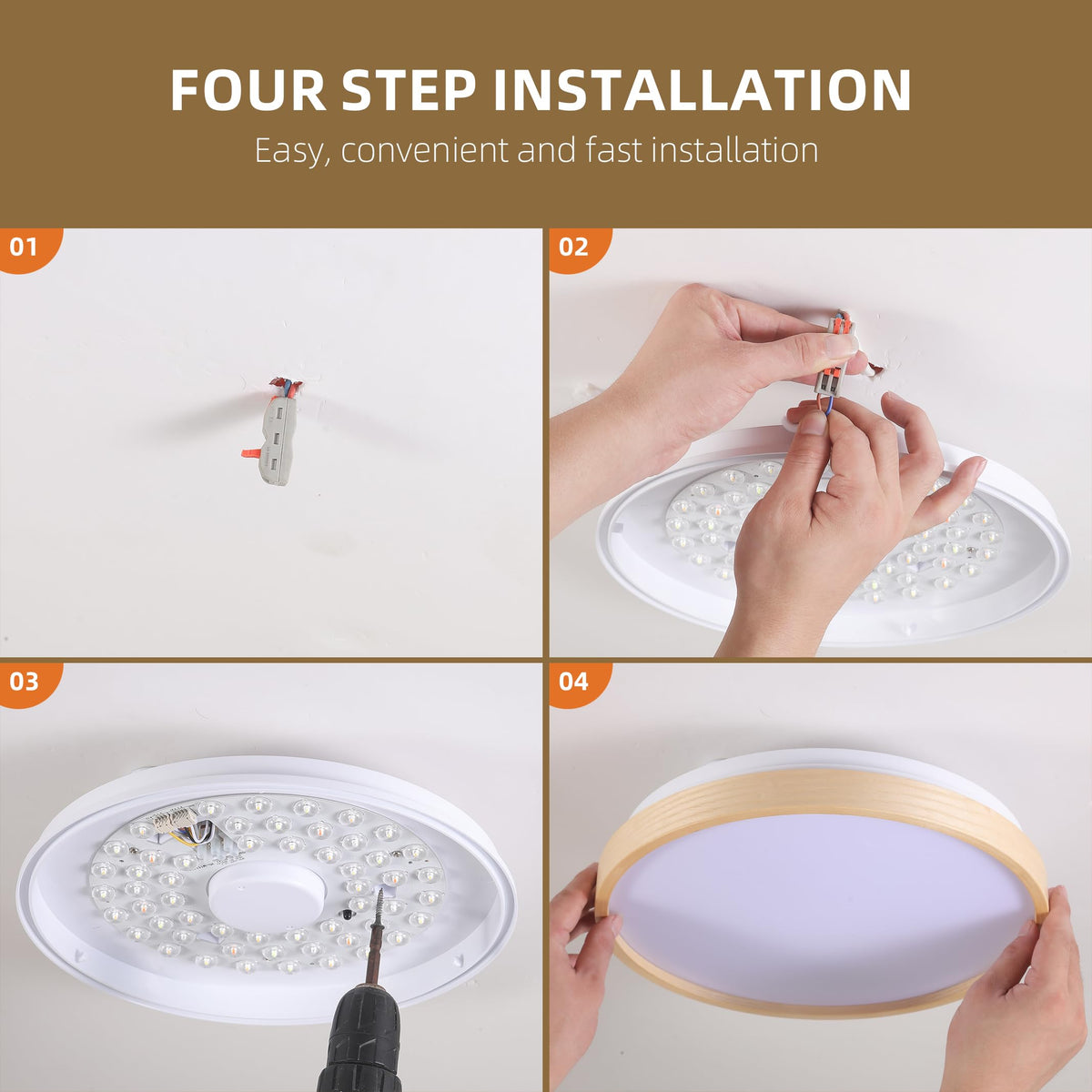 FOUR STEP INSTALLATION

Easy, convenient and fast installation

01

02

03

04