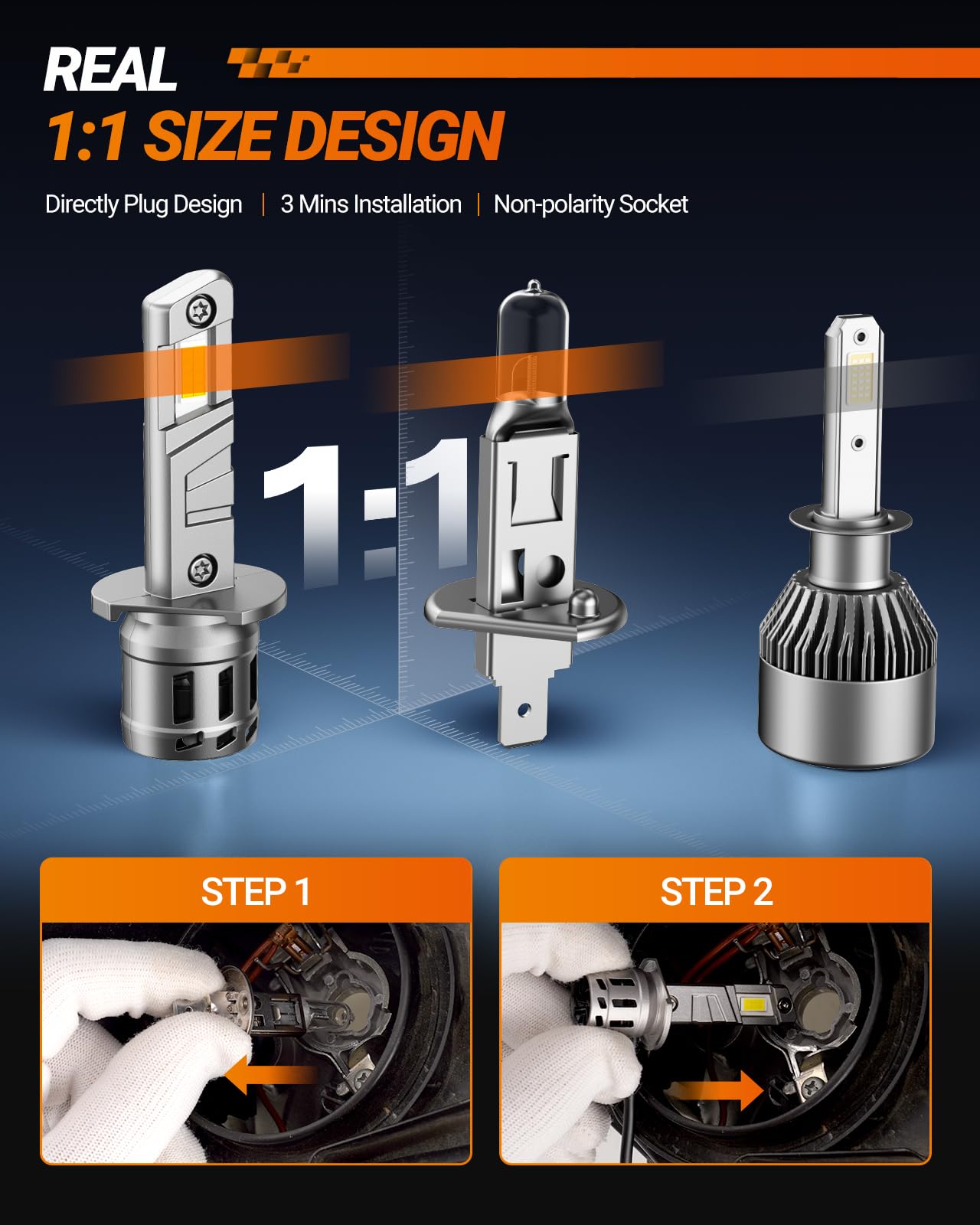 REAL
1:1 SIZE DESIGN

Directly Plug Design | 3 Mins Installation | Non-polarity Socket

1:1

STEP 1

STEP 2