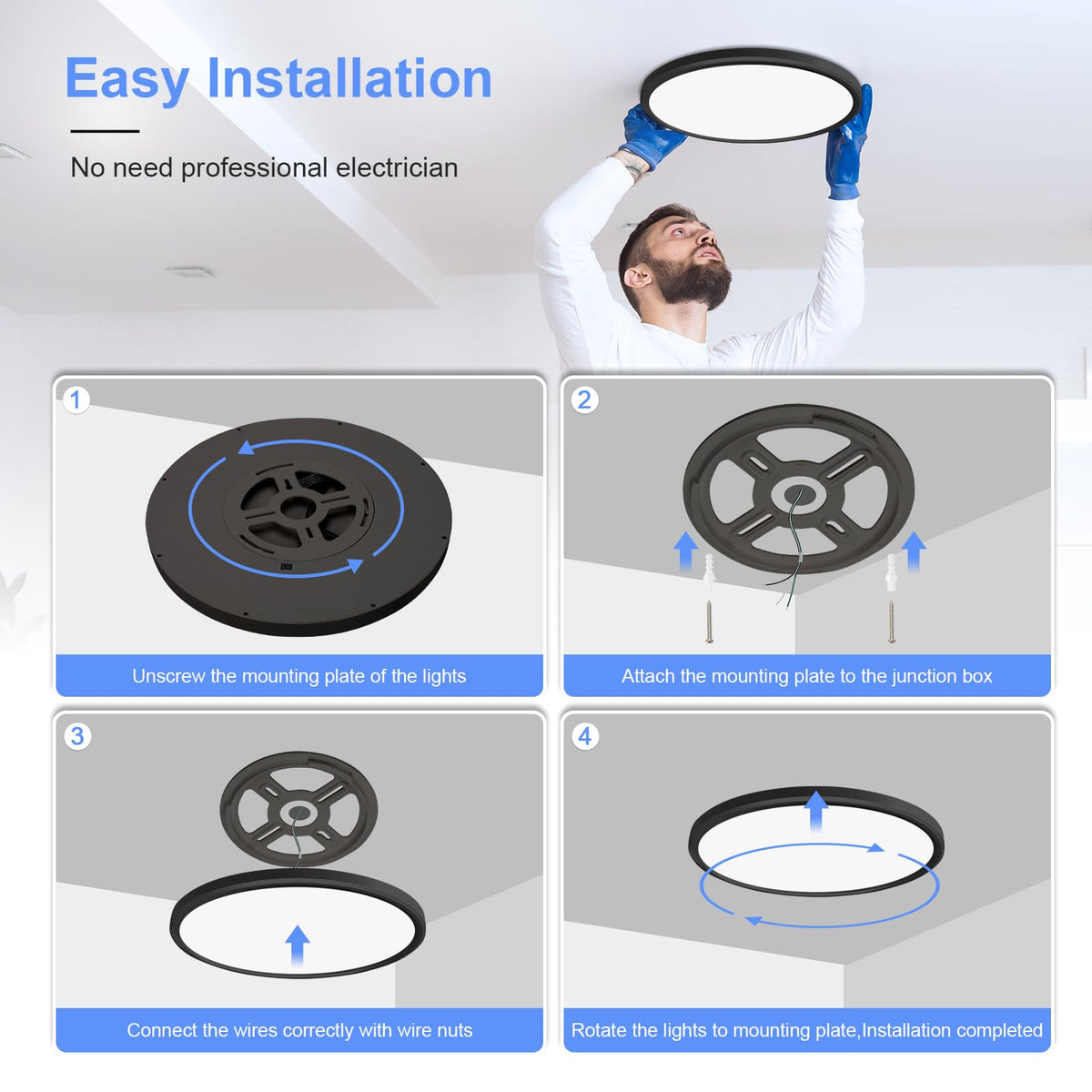 Easy Installation

No need professional electrician

1

Unscrew the mounting plate of the lights

2

Attach the mounting plate to the junction box

3

Connect the wires correctly with wire nuts

4

Rotate the lights to mounting plate,Installation completed