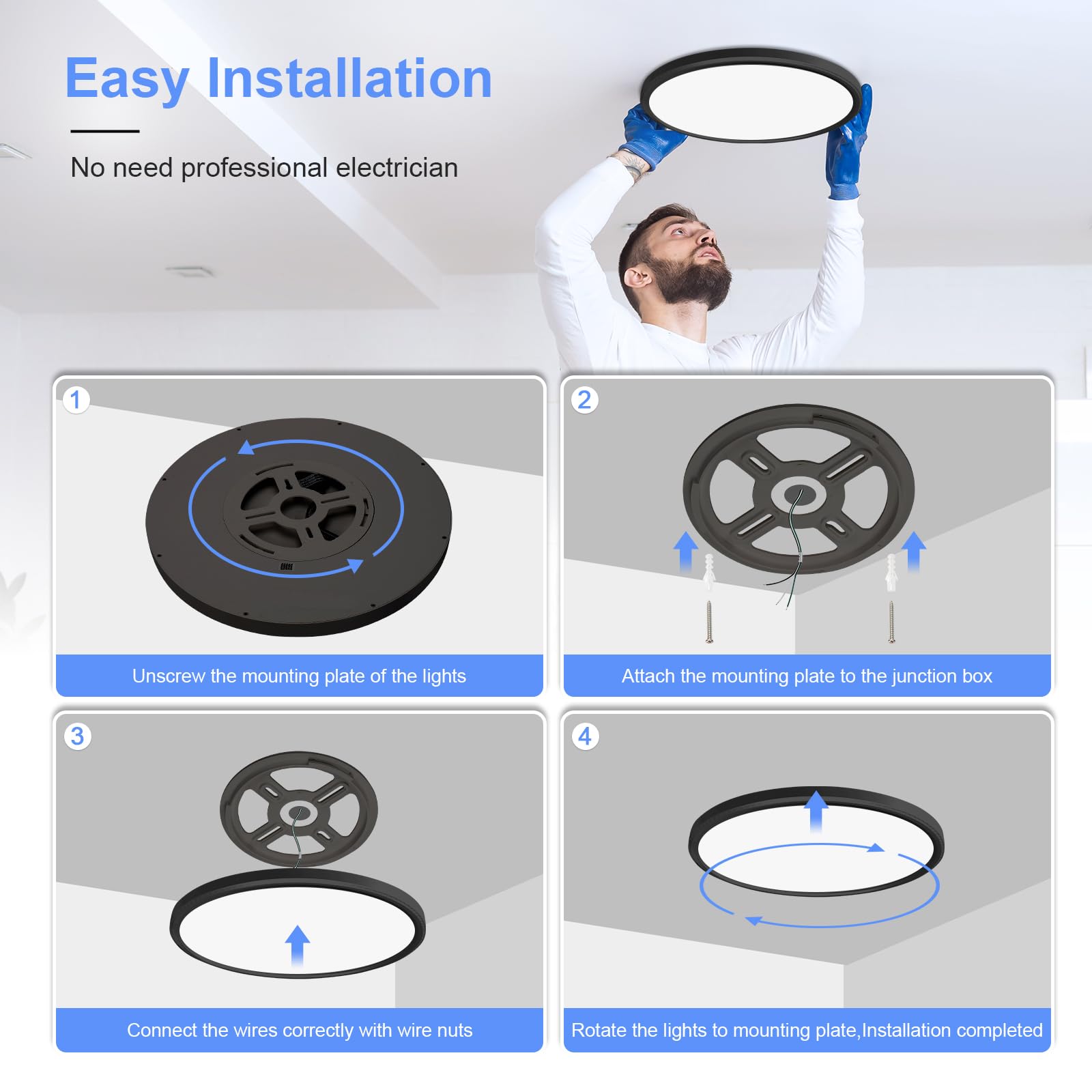 Easy Installation

No need professional electrician

1

Unscrew the mounting plate of the lights

2

Attach the mounting plate to the junction box

3

Connect the wires correctly with wire nuts

4

Rotate the lights to mounting plate,Installation completed