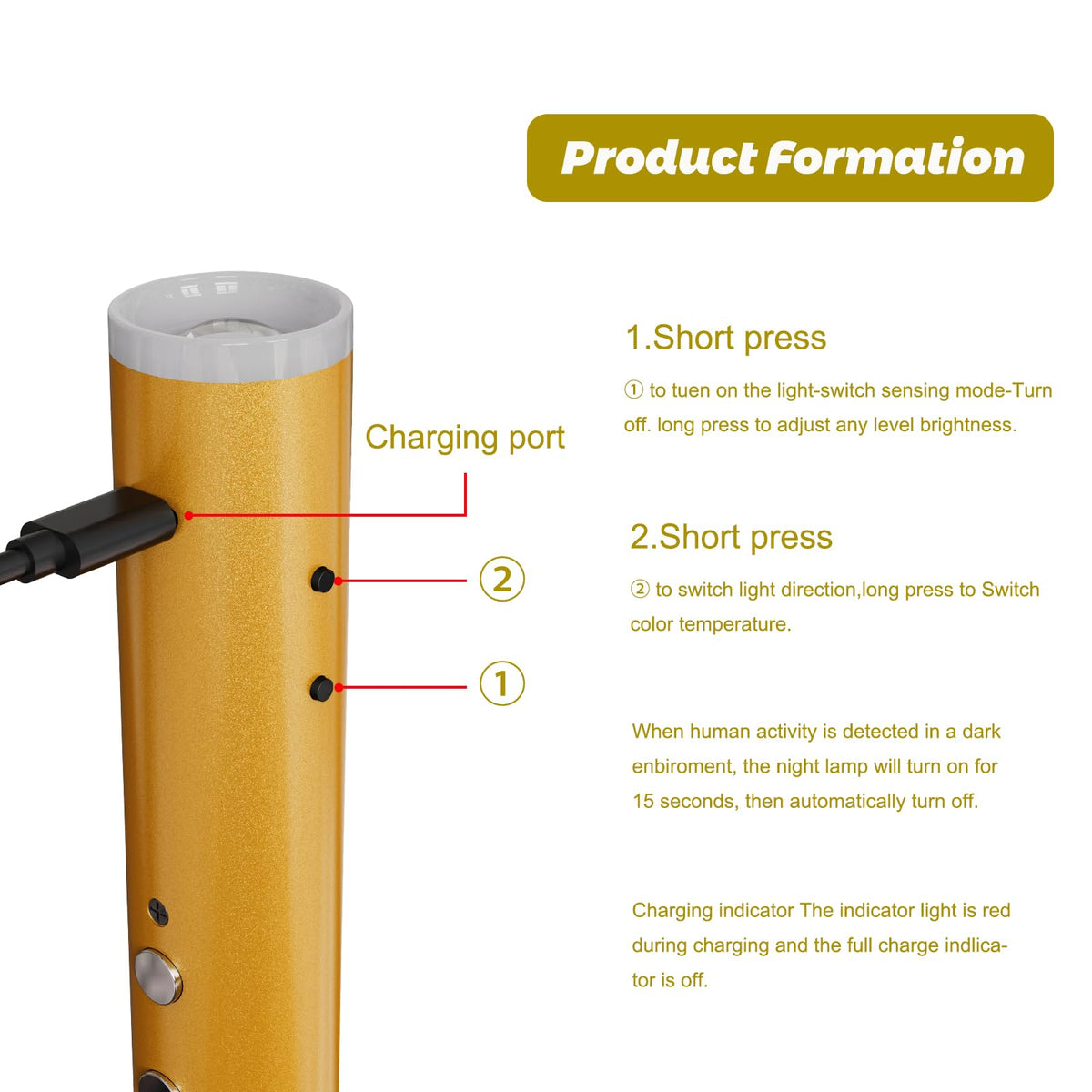 Product Formation

Charging port

②

①

1.Short press

① to tuen on the light-switch sensing mode-Turn off. long press to adjust any level brightness.

2.Short press

② to switch light direction,long press to Switch color temperature.

When human activity is detected in a dark enbiroment, the night lamp will turn on for 15 seconds, then automatically turn off.

Charging indicator The indicator light is red during charging and the full charge indlicator is off.