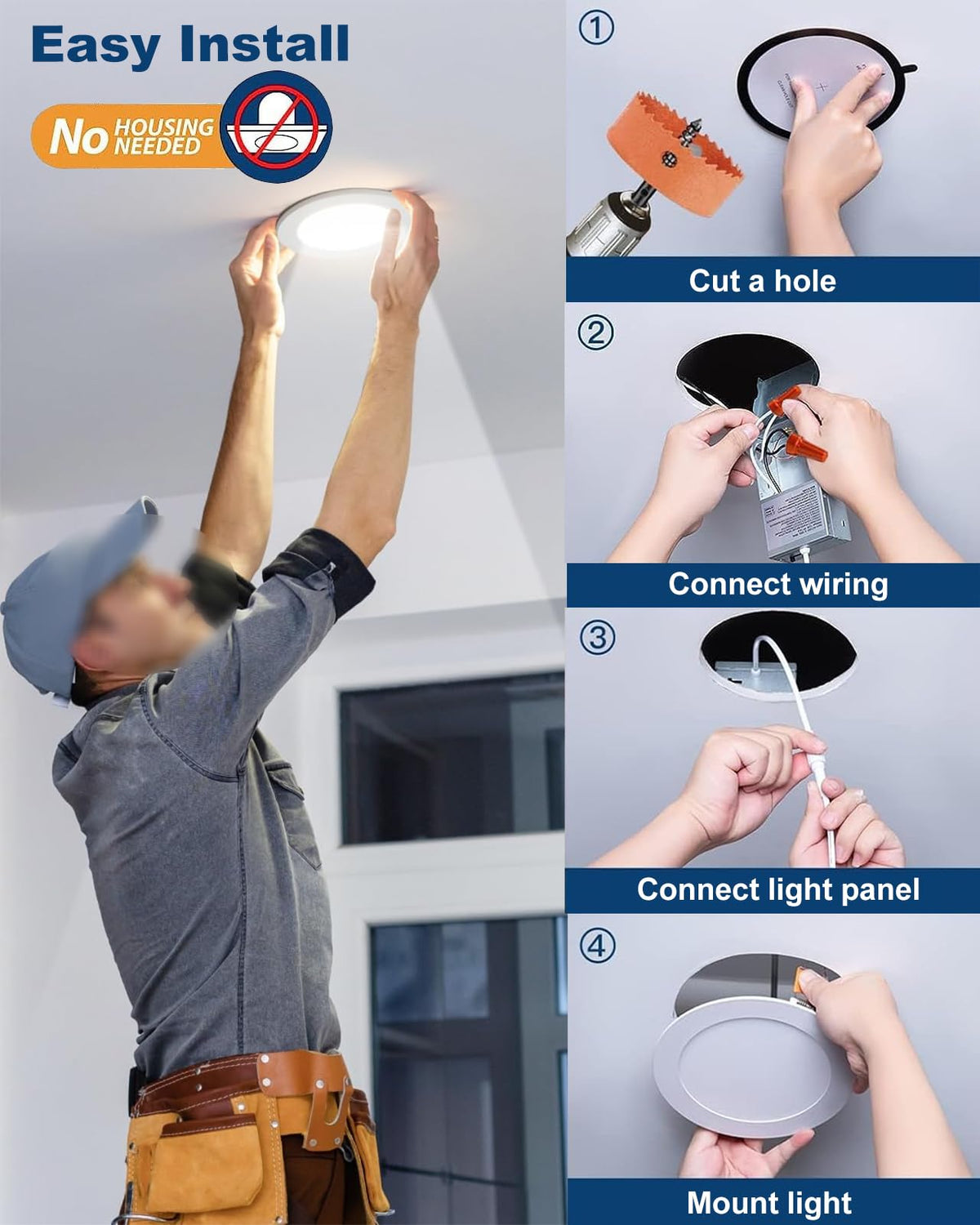 Easy Install

No HOUSING NEEDED

①

Cut a hole

②

Connect wiring

③

Connect light panel

④

Mount light