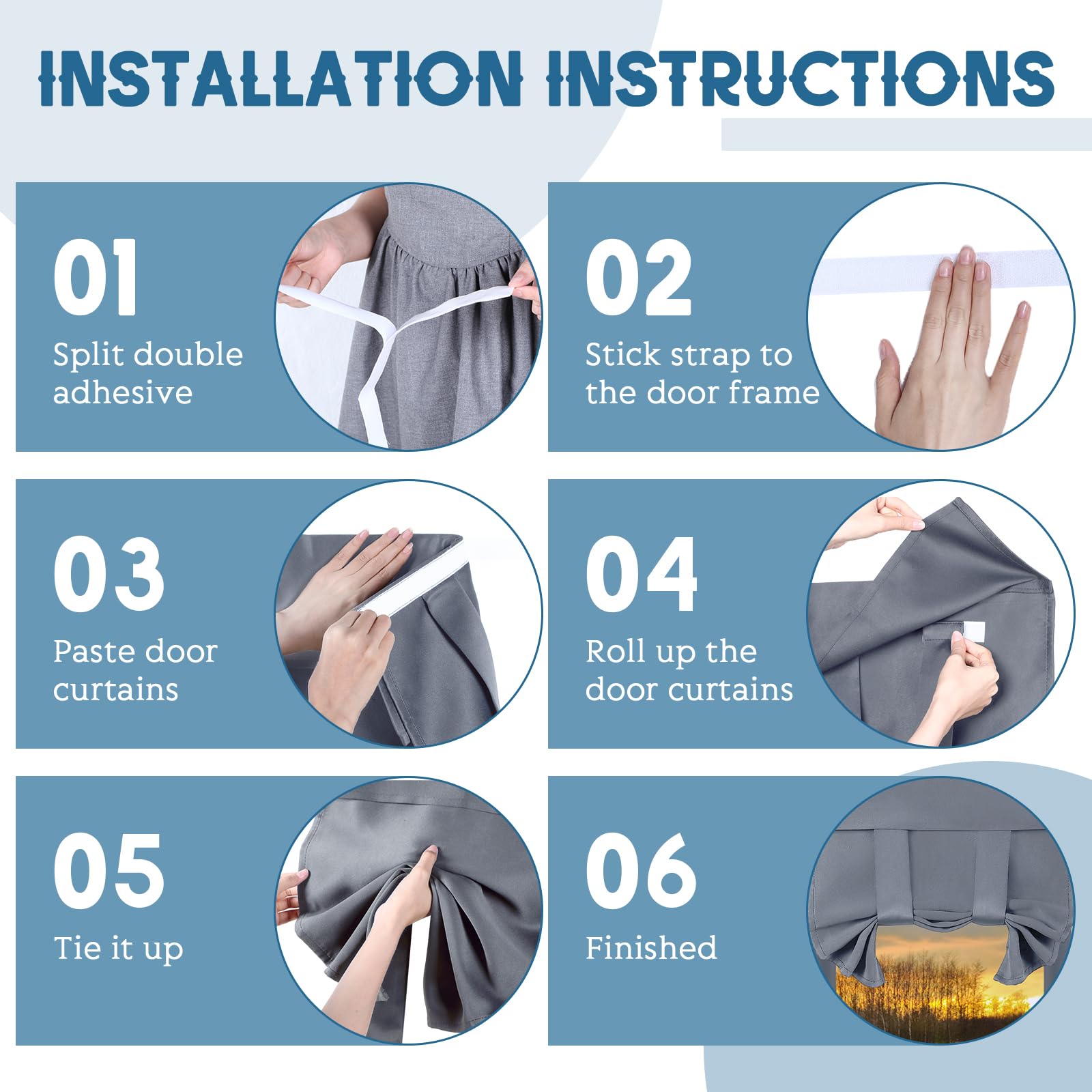 INSTALLATION INSTRUCTIONS

01
Split double adhesive

02
Stick strap to the door frame

03
Paste door curtains

04
Roll up the door curtains

05
Tie it up

06
Finished