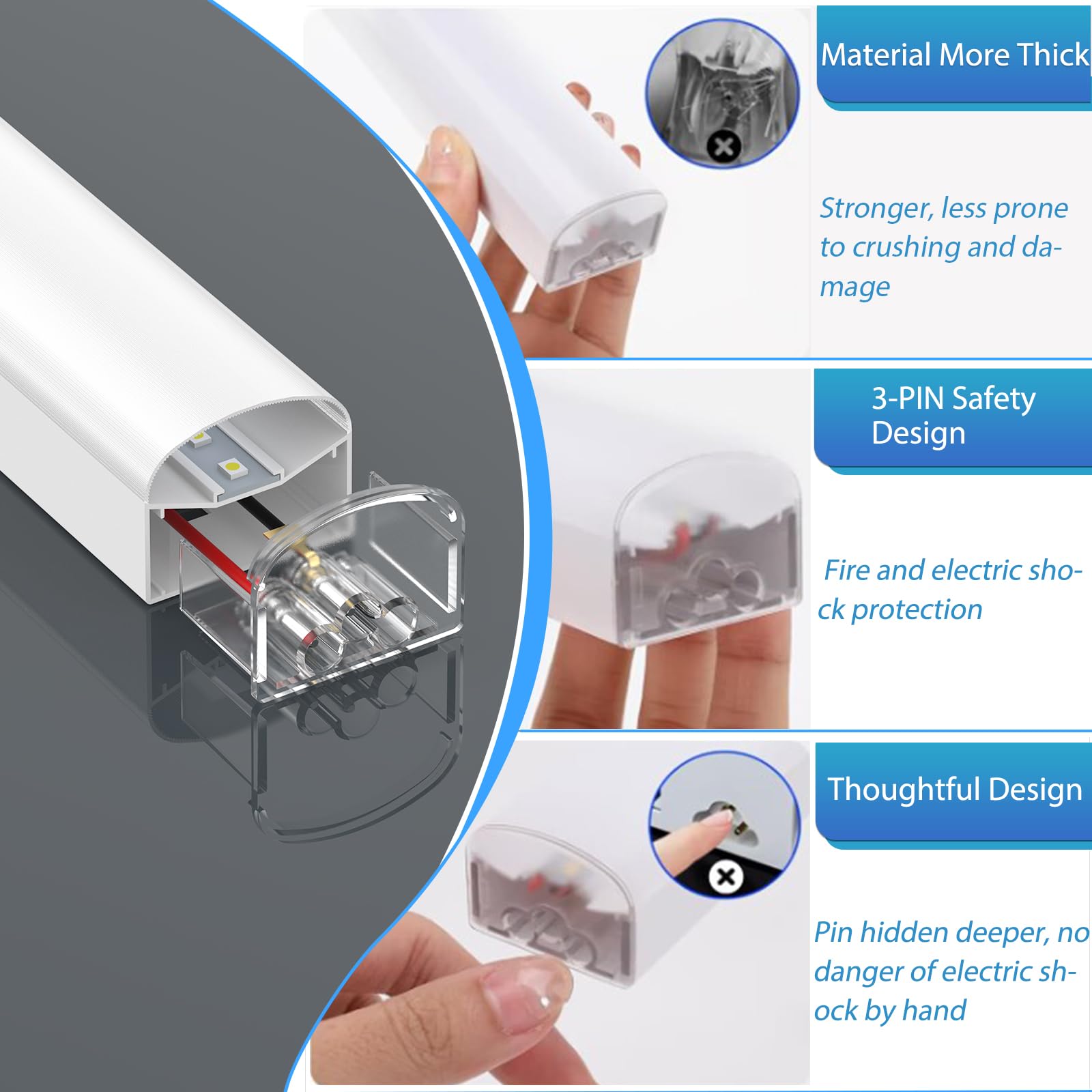 Material More Thick

Stronger, less prone to crushing and damage

3-PIN Safety Design

Fire and electric shock protection

Thoughtful Design

Pin hidden deeper, no danger of electric shock by hand