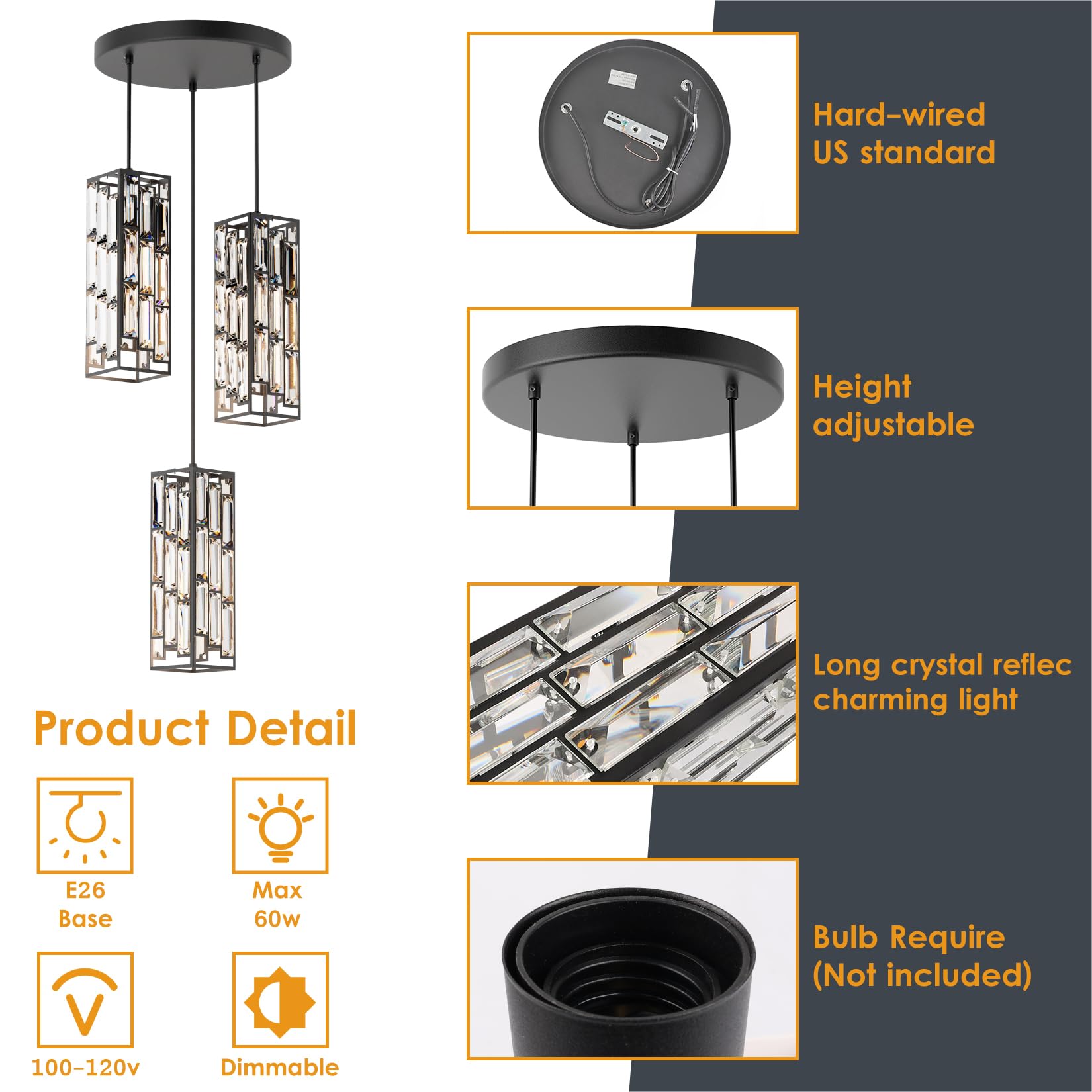 Product Detail

E26 Base

Max 60w

100-120v

Dimmable

Hard-wired US standard

Height adjustable

Long crystal reflec charming light

Bulb Require (Not included)