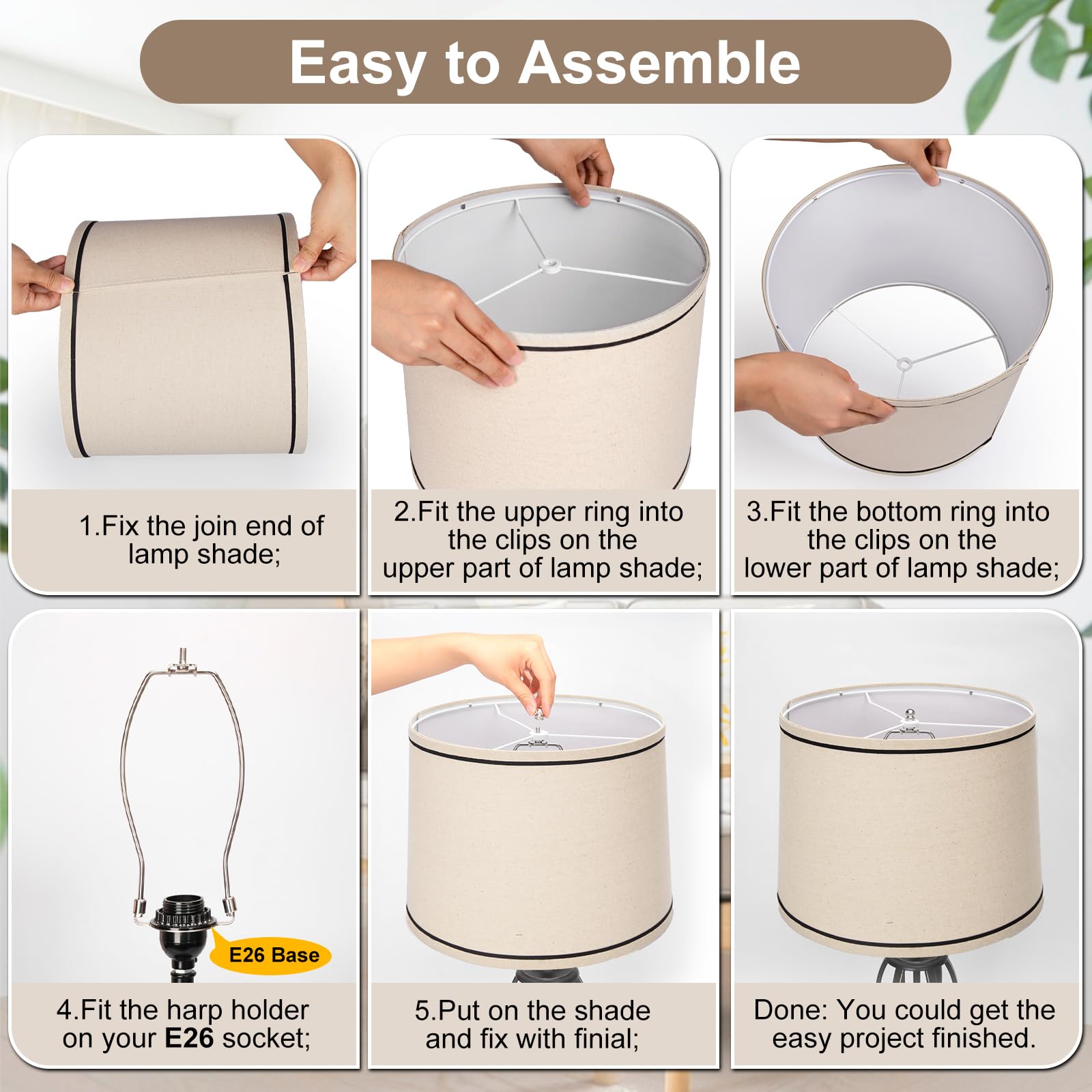 Easy to Assemble

1.Fix the join end of lamp shade;

2.Fit the upper ring into the clips on the upper part of lamp shade;

3.Fit the bottom ring into the clips on the lower part of lamp shade;

E26 Base

4.Fit the harp holder on your E26 socket;

5.Put on the shade and fix with finial;

Done: You could get the easy project finished.