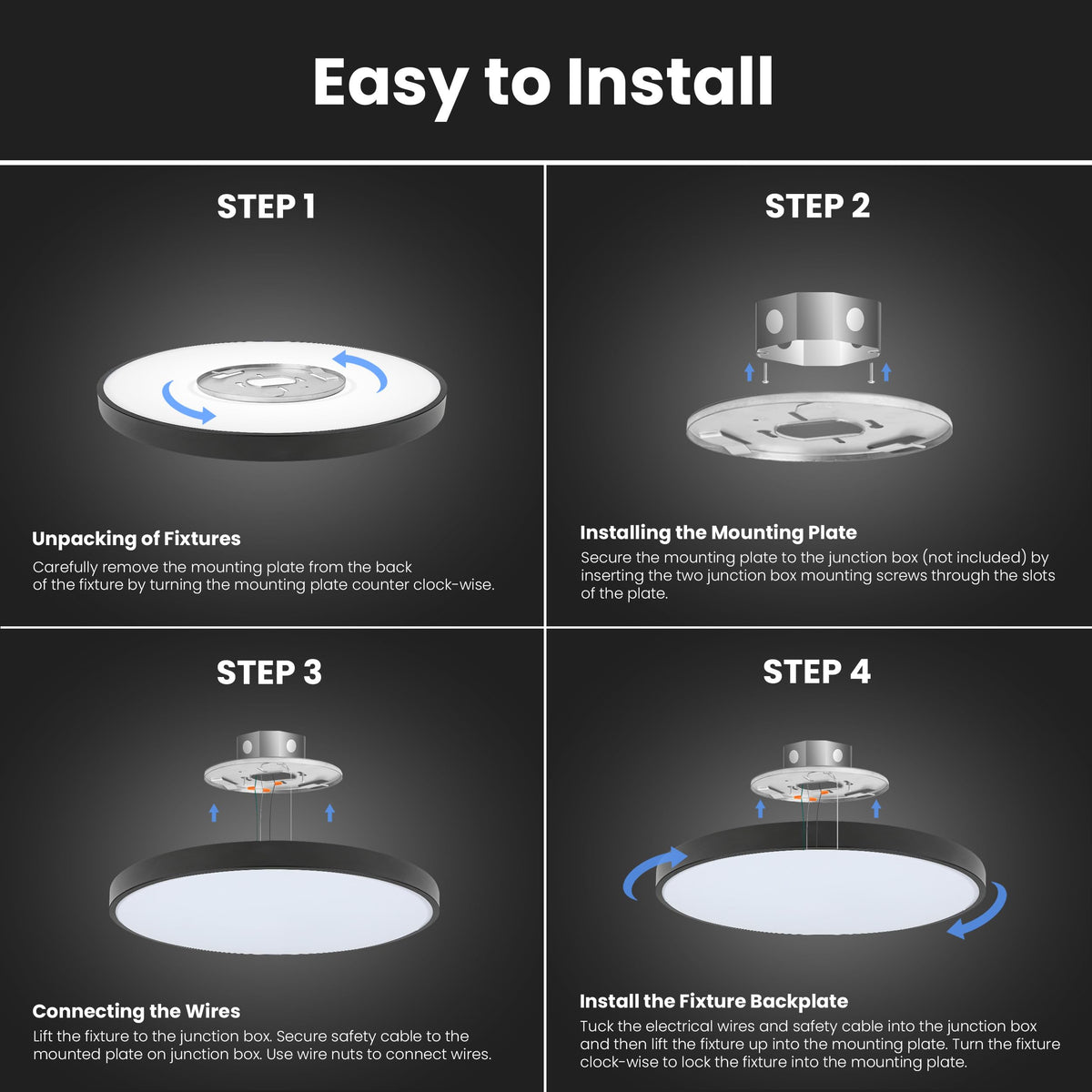 Easy to Install

STEP 1

Unpacking of Fixtures
Carefully remove the mounting plate from the back of the fixture by turning the mounting plate counter clock-wise.

STEP 2

Installing the Mounting Plate
Secure the mounting plate to the junction box (not included) by inserting the two junction box mounting screws through the slots of the plate.

STEP 3

Connecting the Wires
Lift the fixture to the junction box. Secure safety cable to the mounted plate on junction box. Use wire nuts to connect wires.

STEP 4

Install the Fixture Backplate
Tuck the electrical wires and safety cable into the junction box and then lift the fixture up into the mounting plate. Turn the fixture clock-wise to lock the fixture into the mounting plate.