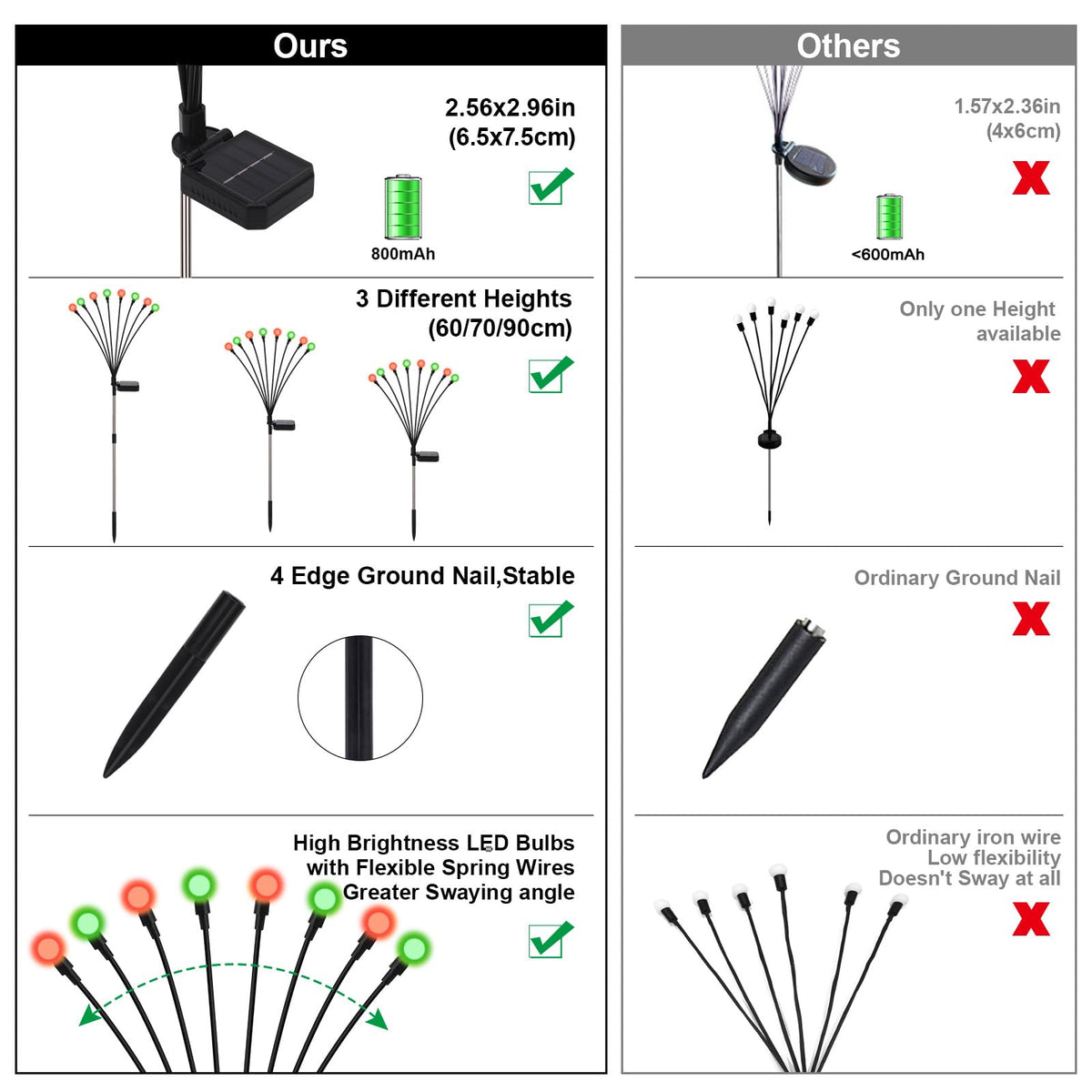 Ours

2.56x2.96in
(6.5x7.5cm)

800mAh

3 Different Heights
(60/70/90cm)

4 Edge Ground Nail,Stable

High Brightness LED Bulbs
with Flexible Spring Wires
Greater Swaying angle

Others

1.57x2.36in
(4x6cm)

<600mAh

Only one Height
available

Ordinary Ground Nail

Ordinary iron wire
Low flexibility
Doesn't Sway at all