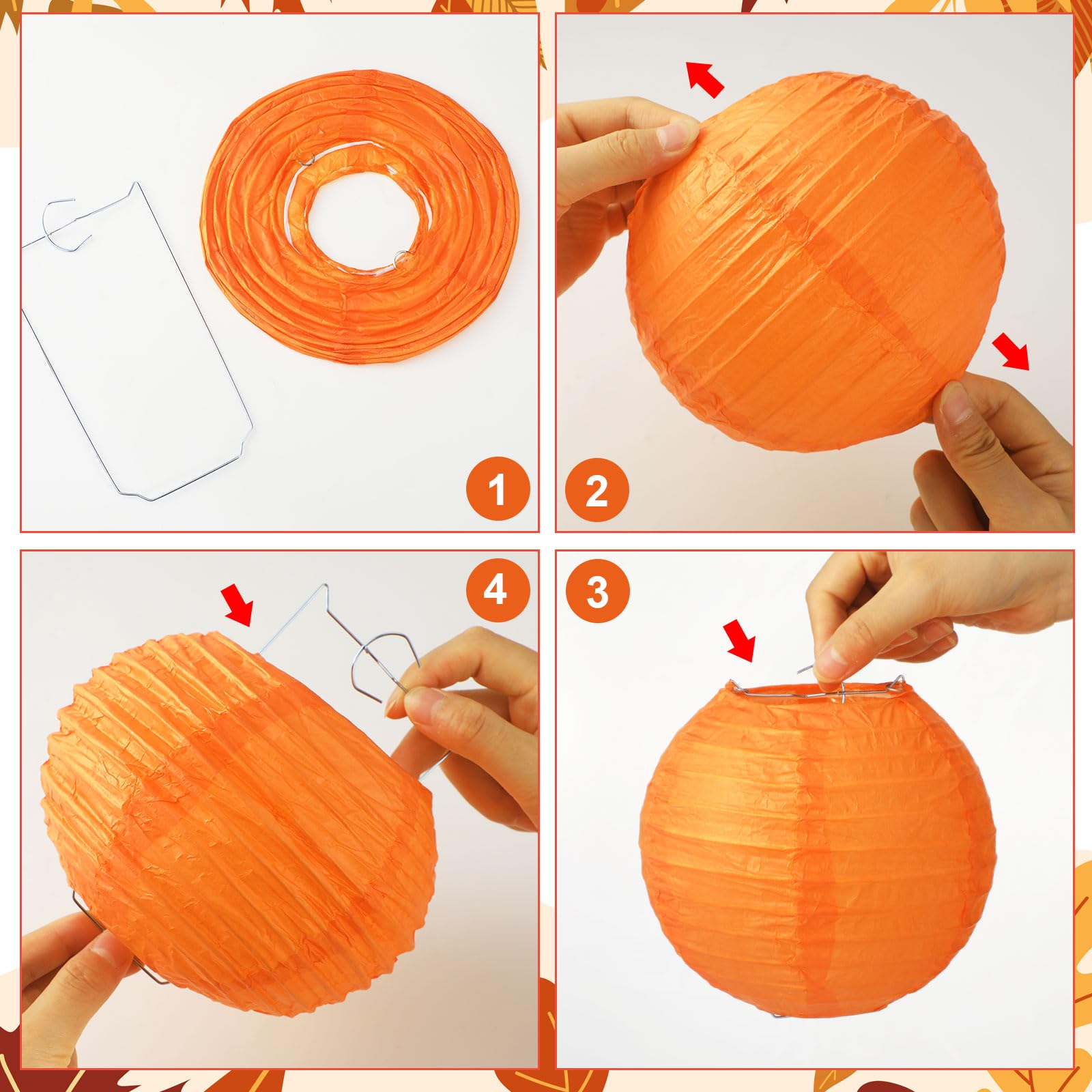 1
2
4
3