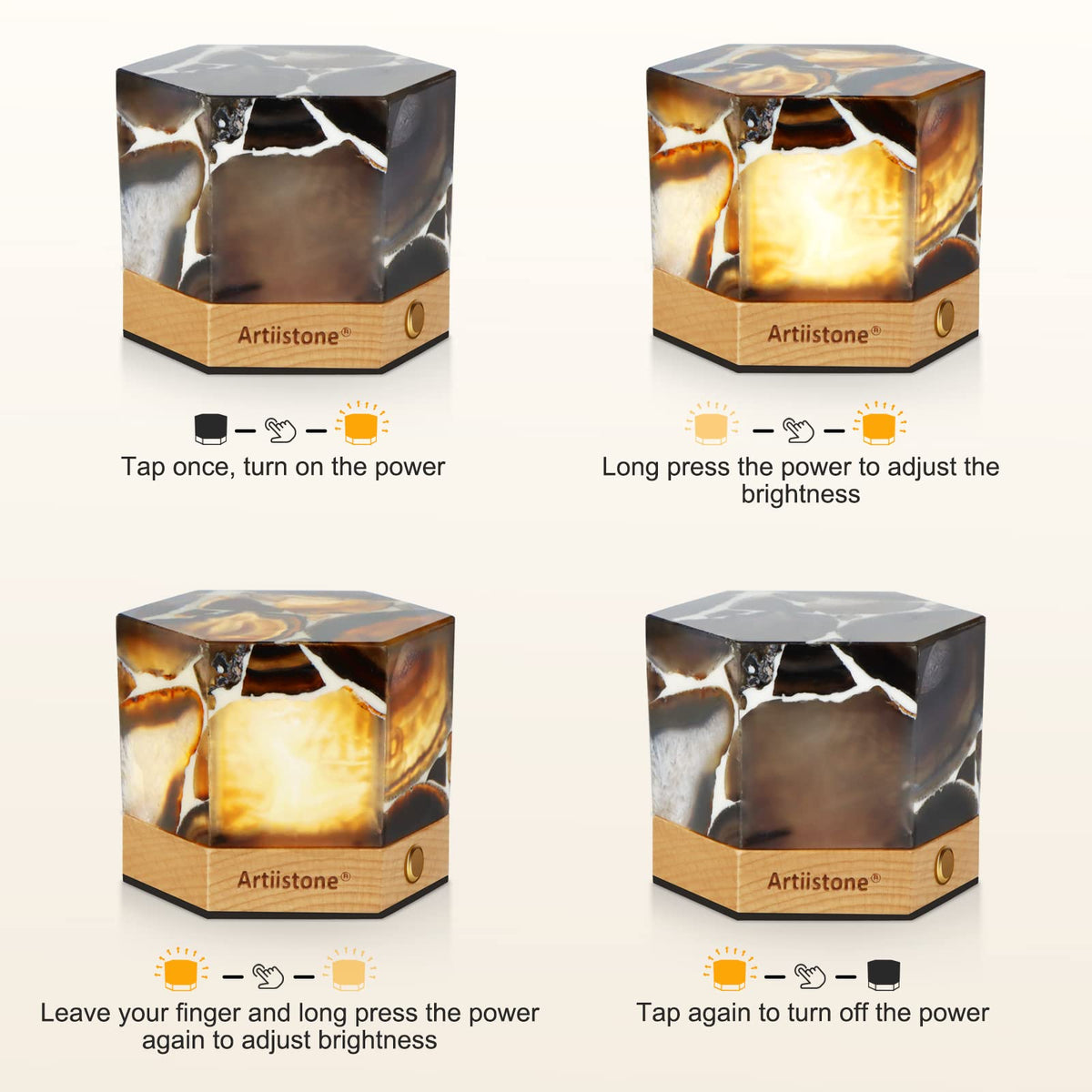 Artiistone®

Tap once, turn on the power

Artiistone®

Long press the power to adjust the brightness

Artiistone®

Leave your finger and long press the power again to adjust brightness

Artiistone®

Tap again to turn off the power