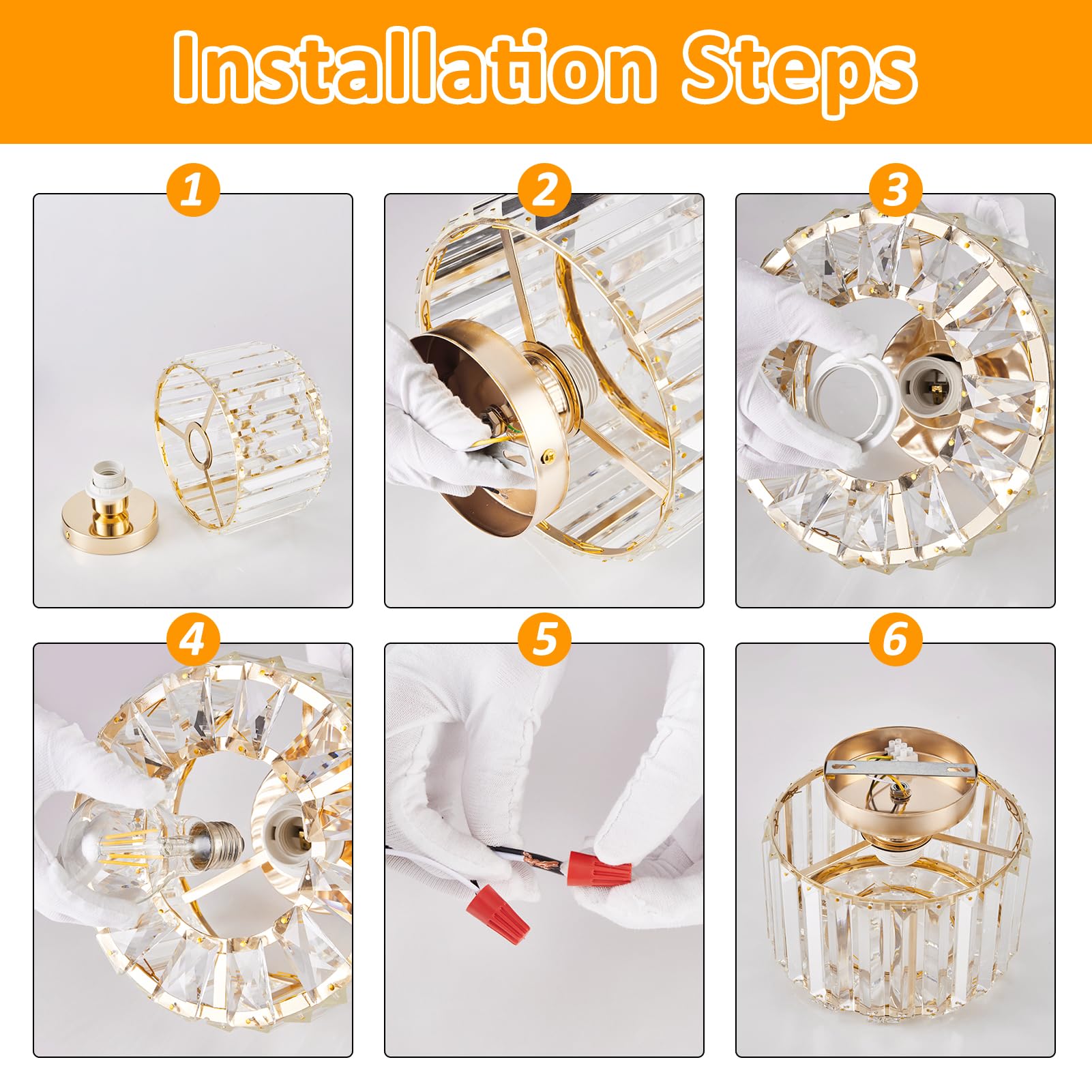 Installation Steps

1

2

3

4

5

6