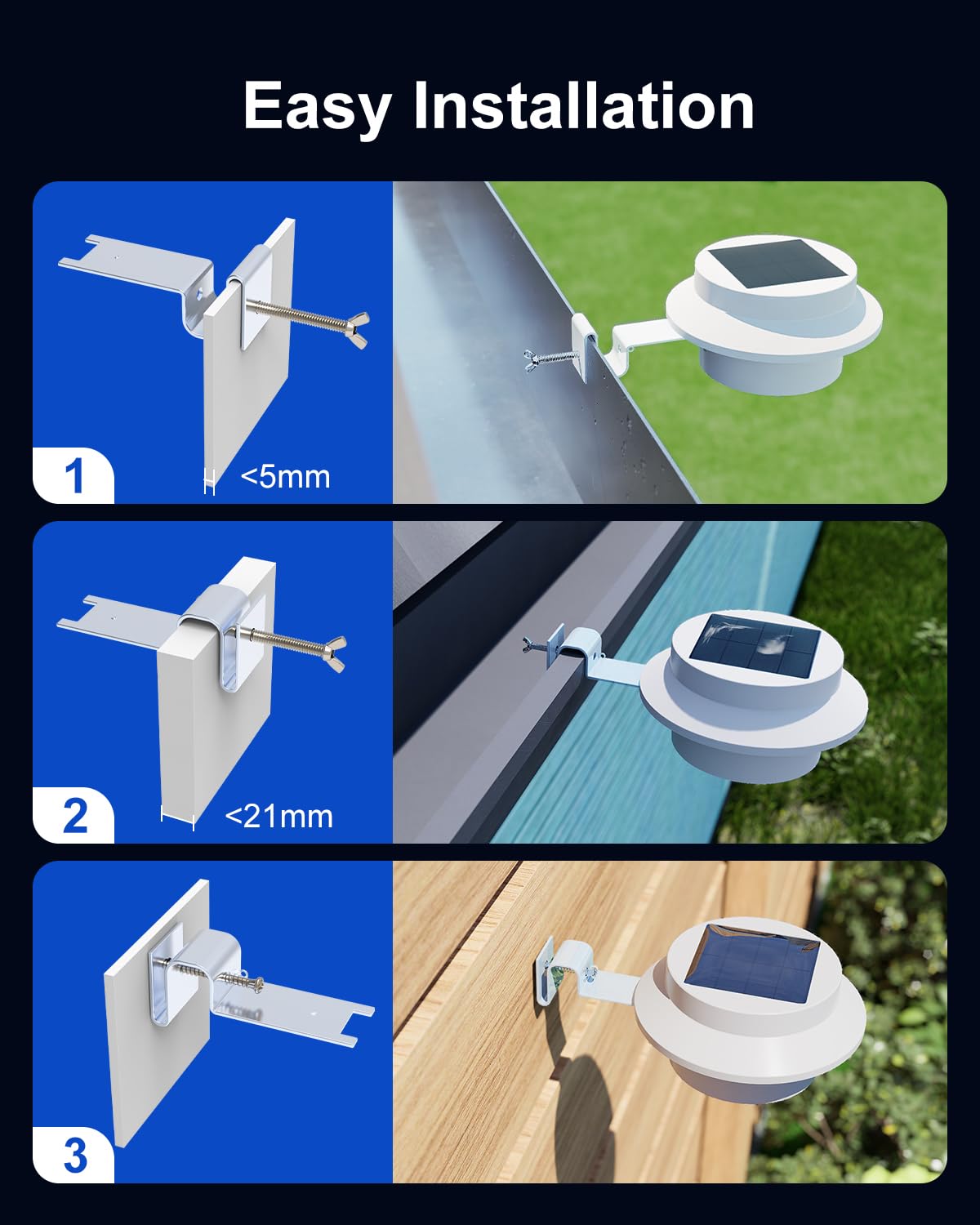 Easy Installation

1
<5mm

2
<21mm

3