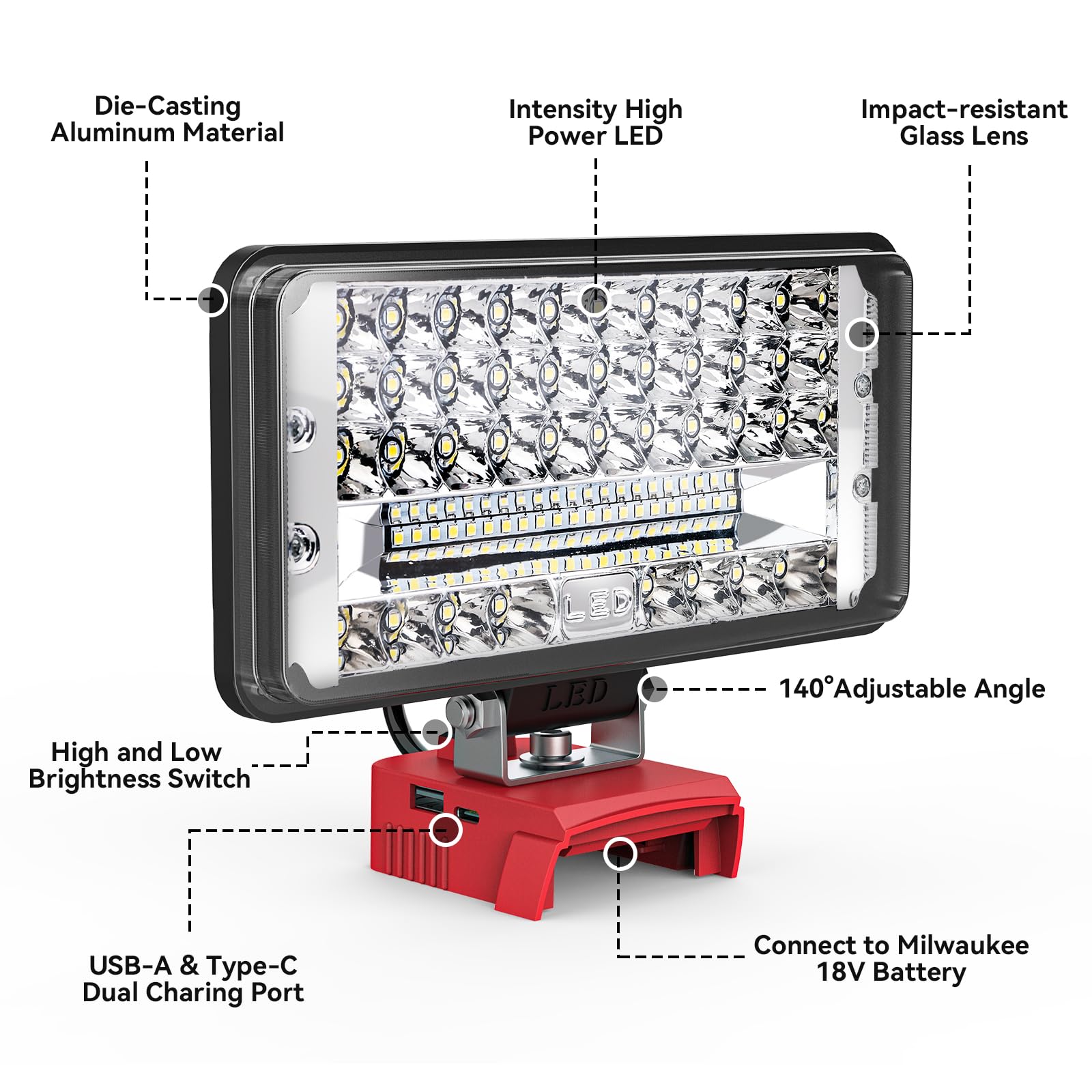 Die-Casting
Aluminum Material

Intensity High
Power LED

Impact-resistant
Glass Lens

LED

LED

140°Adjustable Angle

High and Low
Brightness Switch

USB-A & Type-C
Dual Charing Port

Connect to Milwaukee
18V Battery