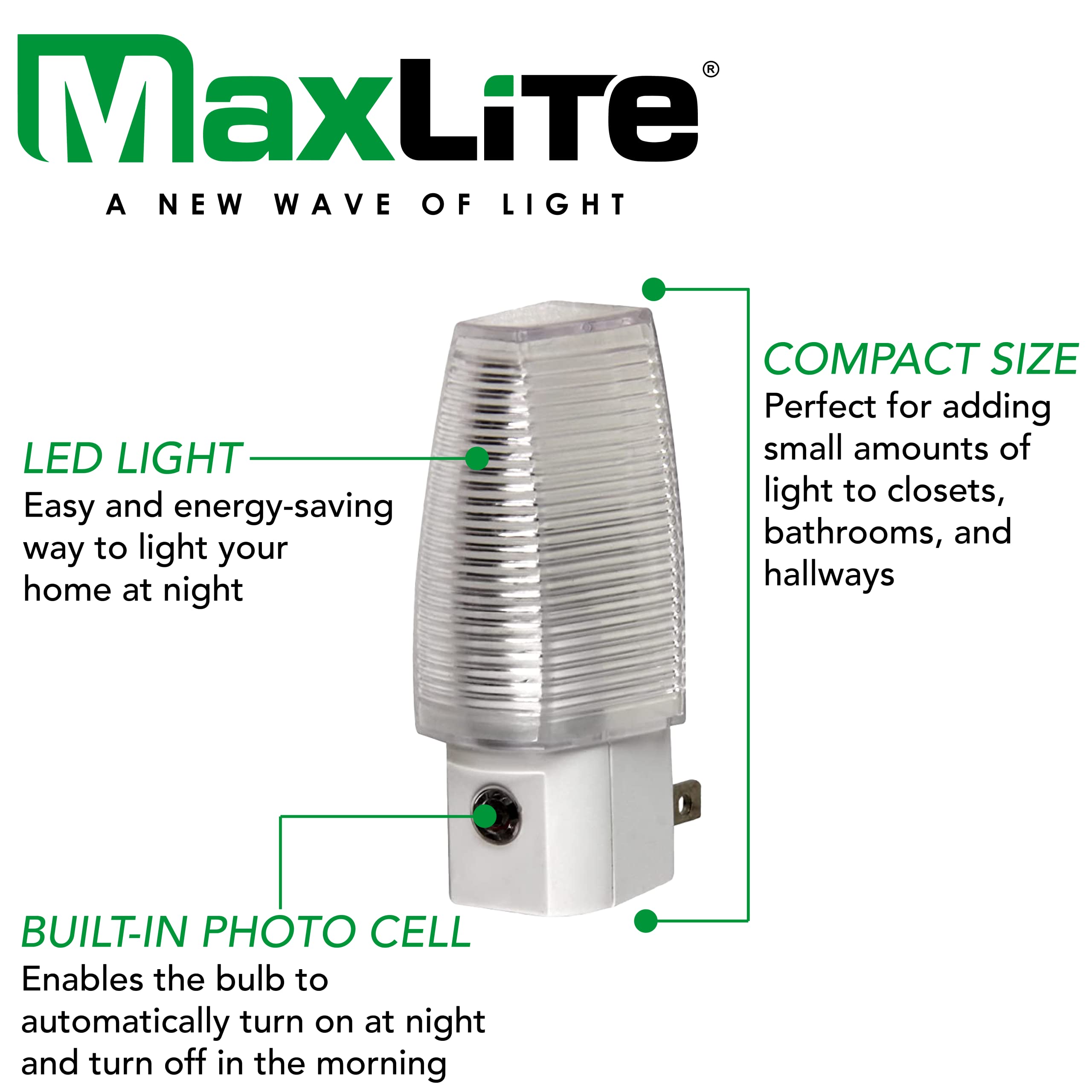 MaxLite®

A NEW WAVE OF LIGHT

LED LIGHT
Easy and energy-saving way to light your home at night

COMPACT SIZE
Perfect for adding small amounts of light to closets, bathrooms, and hallways

BUILT-IN PHOTO CELL
Enables the bulb to automatically turn on at night and turn off in the morning