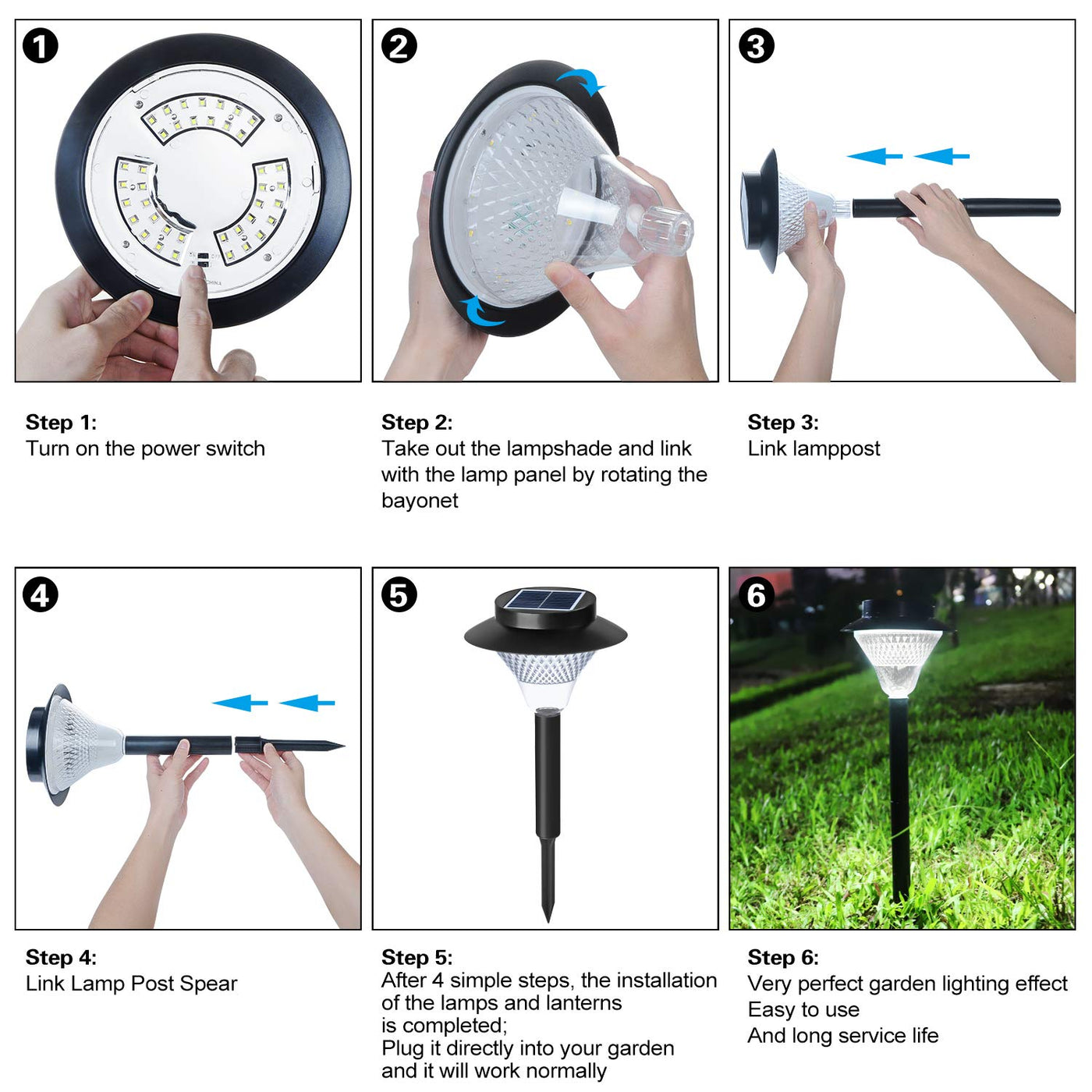 1

2

3

Step 1:
Turn on the power switch

Step 2:
Take out the lampshade and link with the lamp panel by rotating the bayonet

Step 3:
Link lamppost

4

5

6

Step 4:
Link Lamp Post Spear

Step 5:
After 4 simple steps, the installation of the lamps and lanterns is completed;
Plug it directly into your garden and it will work normally

Step 6:
Very perfect garden lighting effect
Easy to use
And long service life