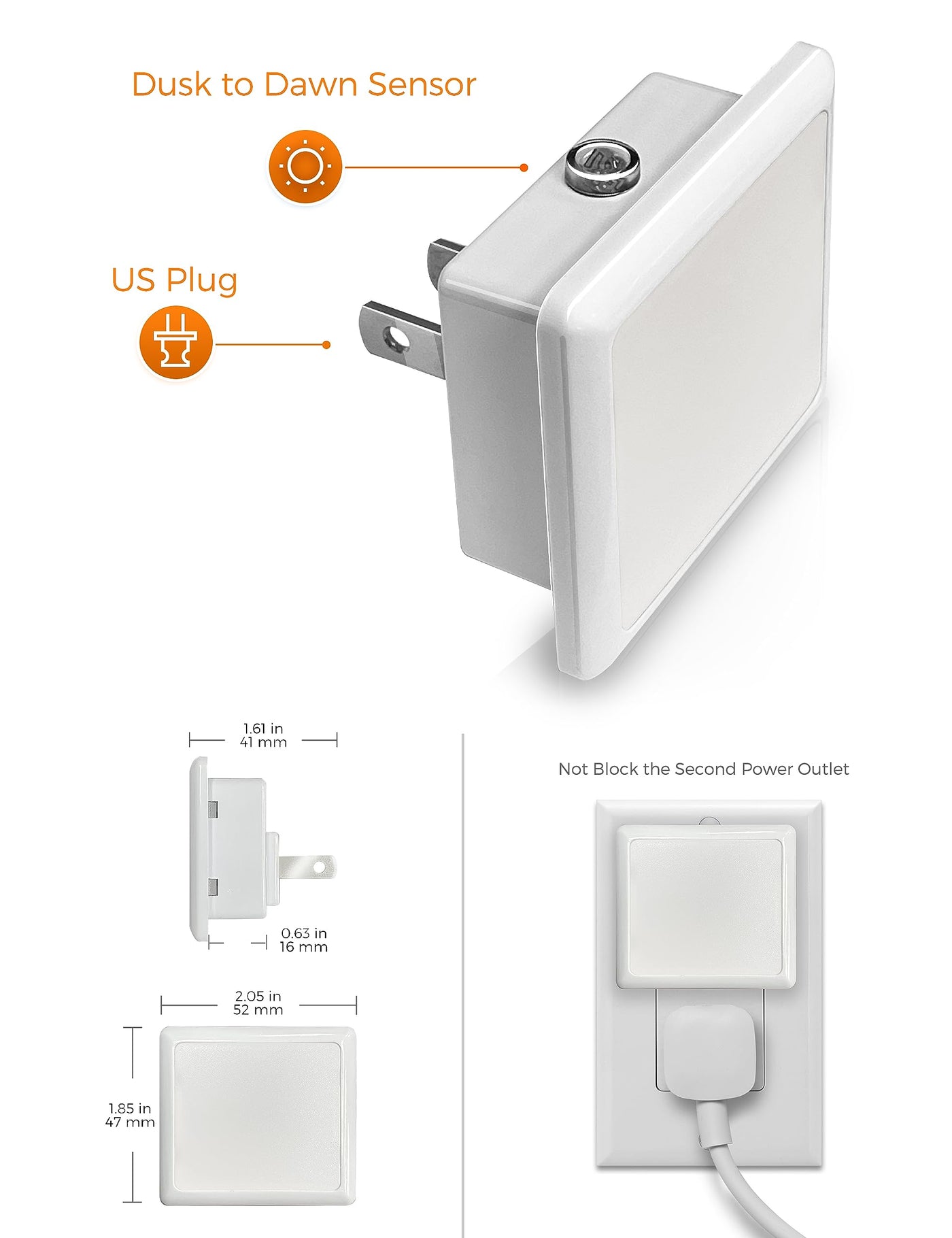 Dusk to Dawn Sensor

US Plug

1.61 in
41 mm

0.63 in
16 mm

2.05 in
52 mm

1.85 in
47 mm

Not Block the Second Power Outlet