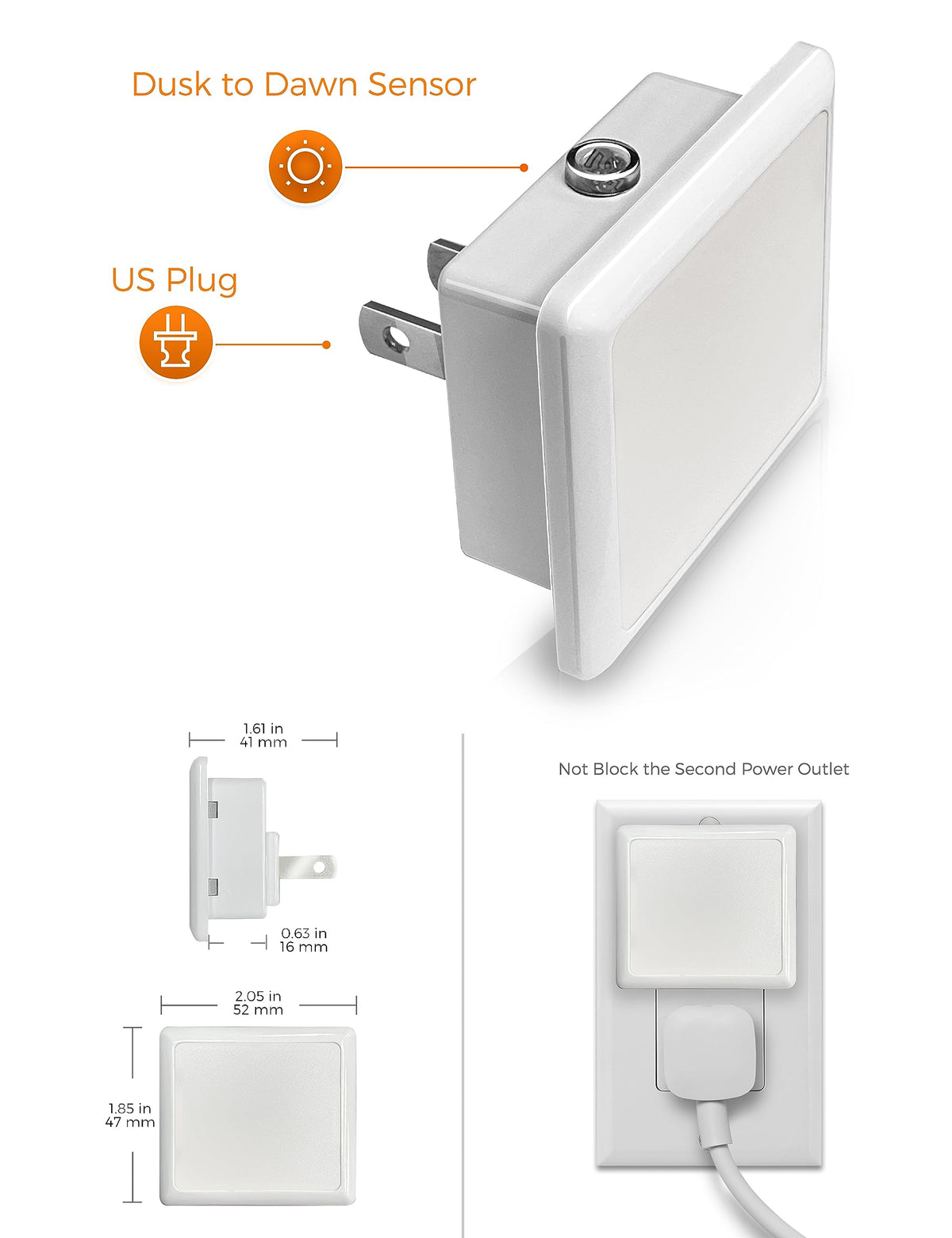 Dusk to Dawn Sensor

US Plug

1.61 in
41 mm

0.63 in
16 mm

2.05 in
52 mm

1.85 in
47 mm

Not Block the Second Power Outlet