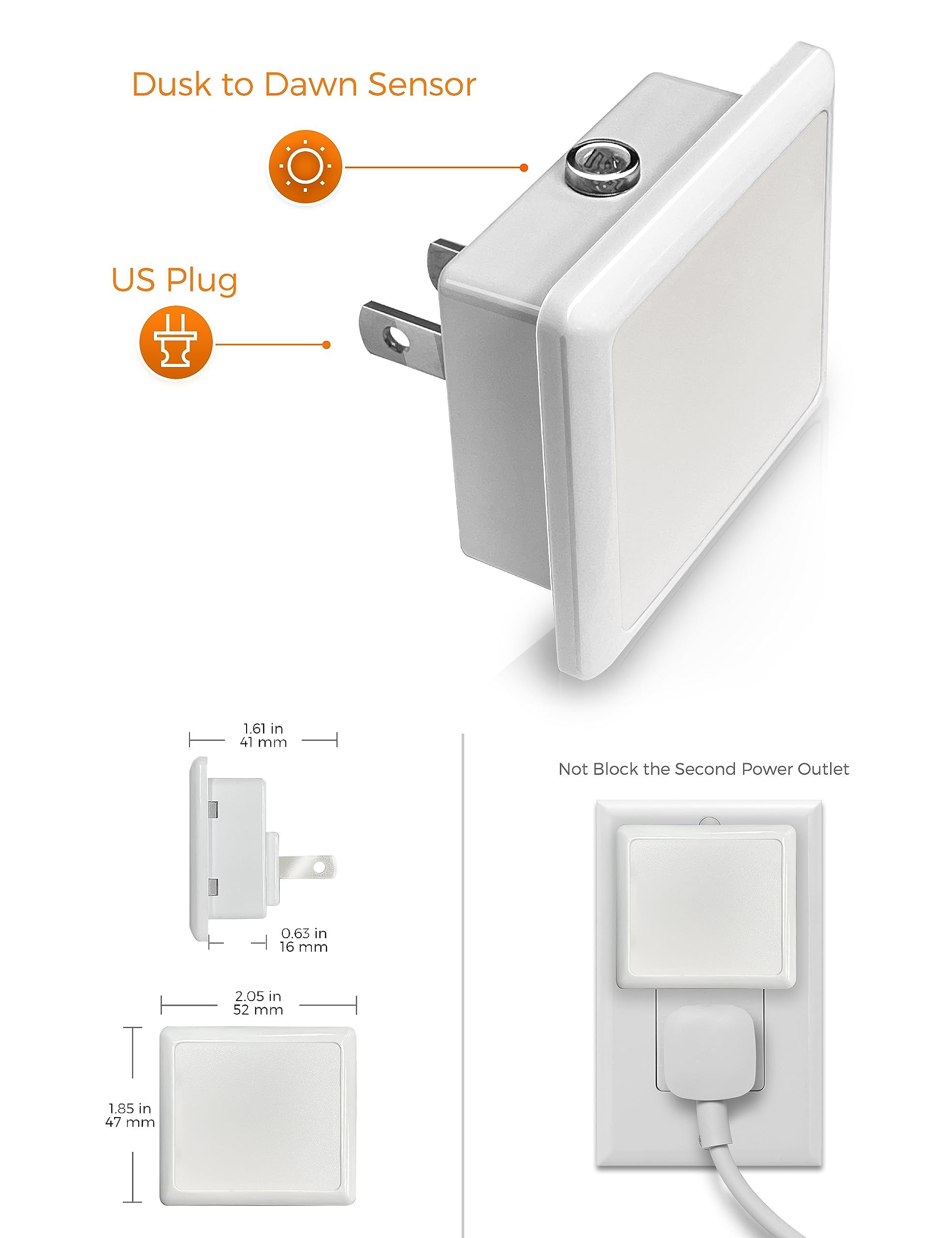 Dusk to Dawn Sensor

US Plug

1.61 in
41 mm

0.63 in
16 mm

2.05 in
52 mm

1.85 in
47 mm

Not Block the Second Power Outlet